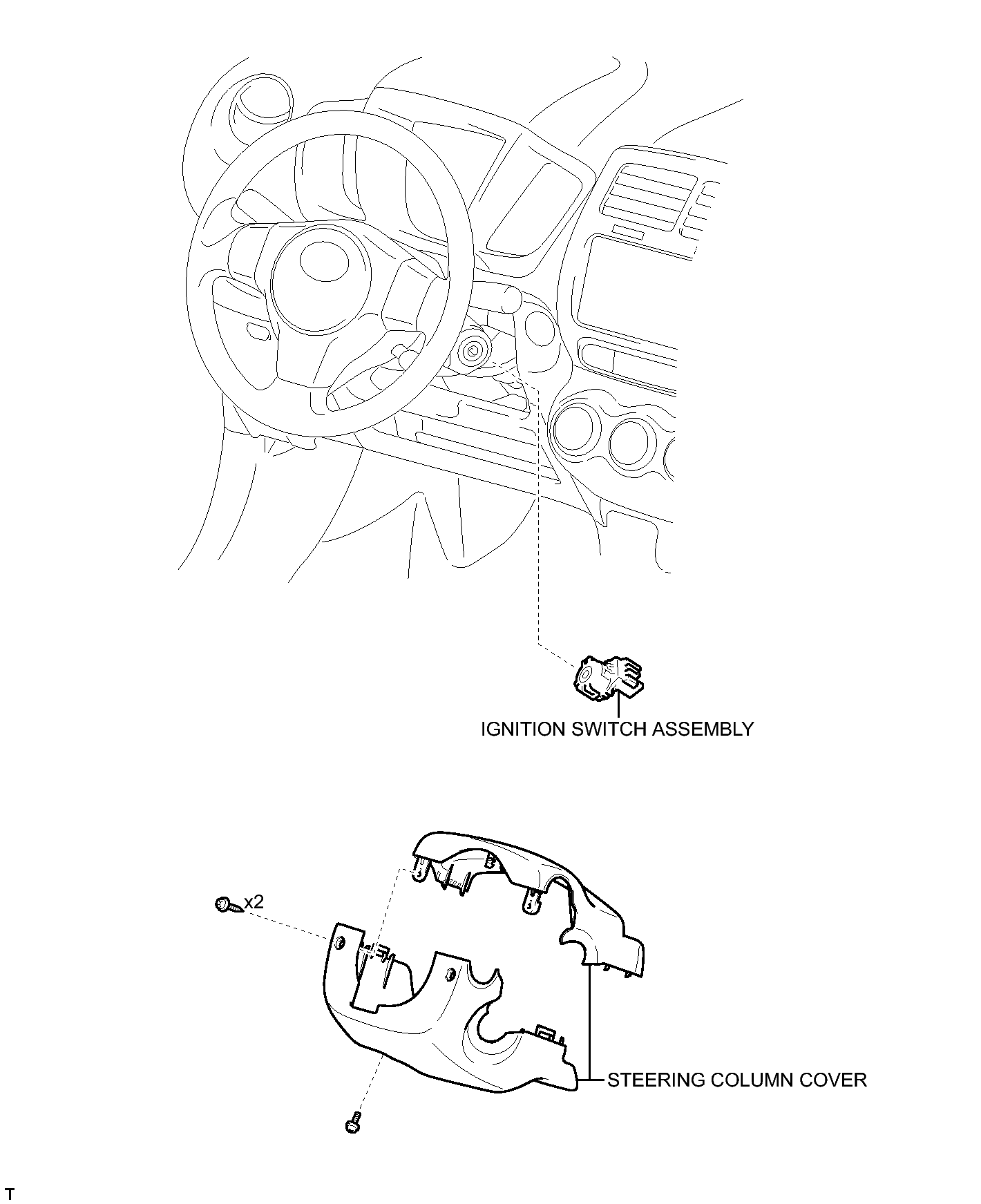 IGNITION SWITCH ASSEMBLY

x2

STEERING COLUMN COVER

T