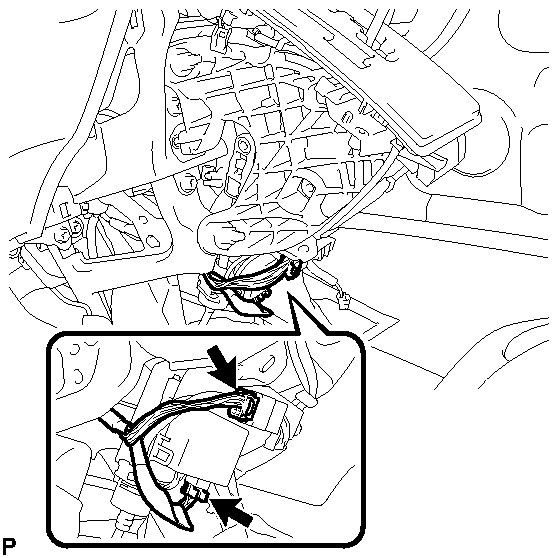 P