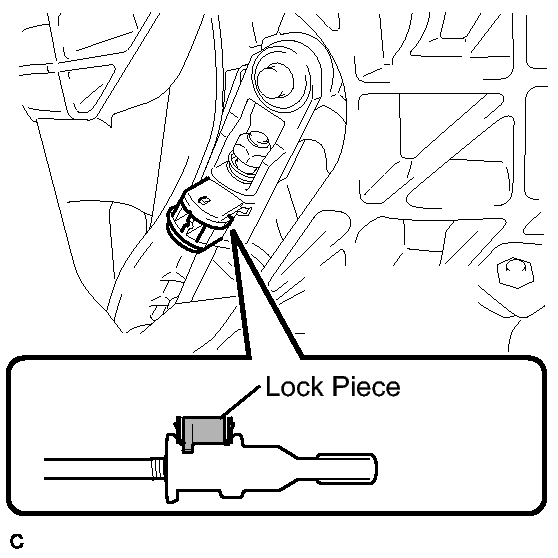 Lock Piece

C