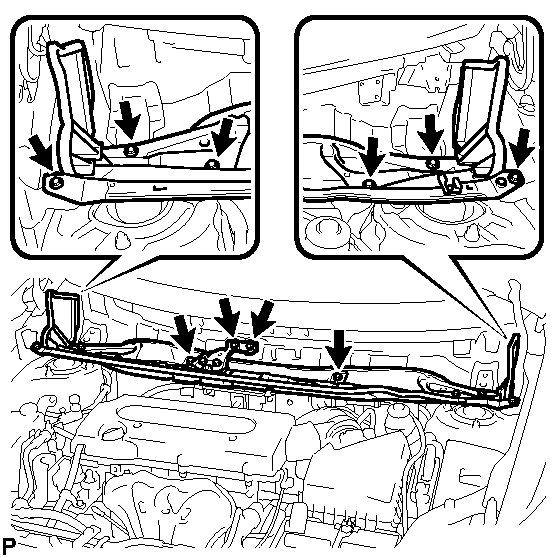 P