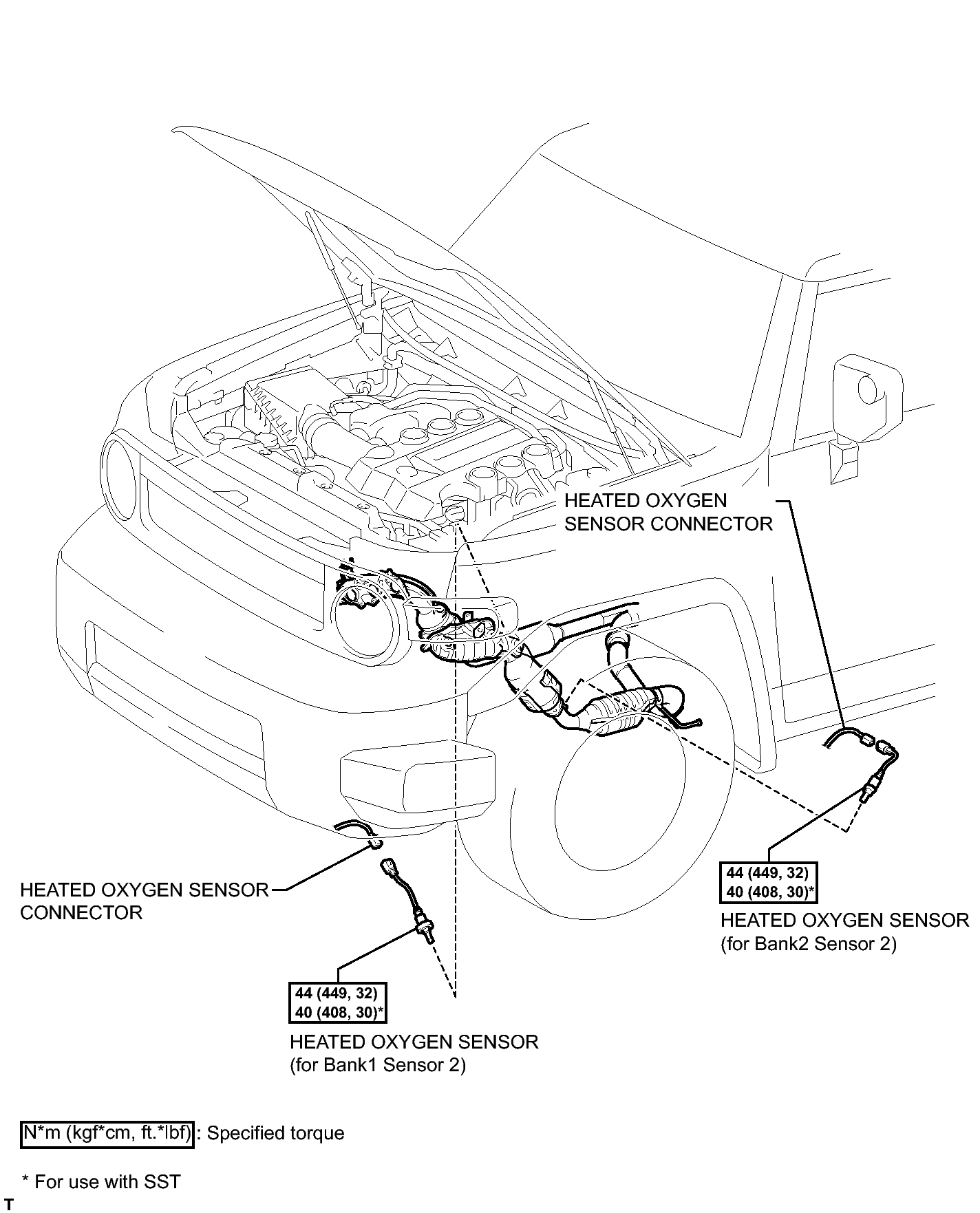 HEATED OXYGEN SENSOR CONNECTOR

HEATED OXYGEN SENSOR CONNECTOR

44 (449, 32)
40 (408, 30)*

HEATED OXYGEN SENSOR
(for Bank2 Sensor 2)

44 (449, 32)
40 (408, 30)*

HEATED OXYGEN SENSOR
(for Bank1 Sensor 2)

N*m (kgf*cm, ft.*lbf) : Specified torque

* For use with SST

T