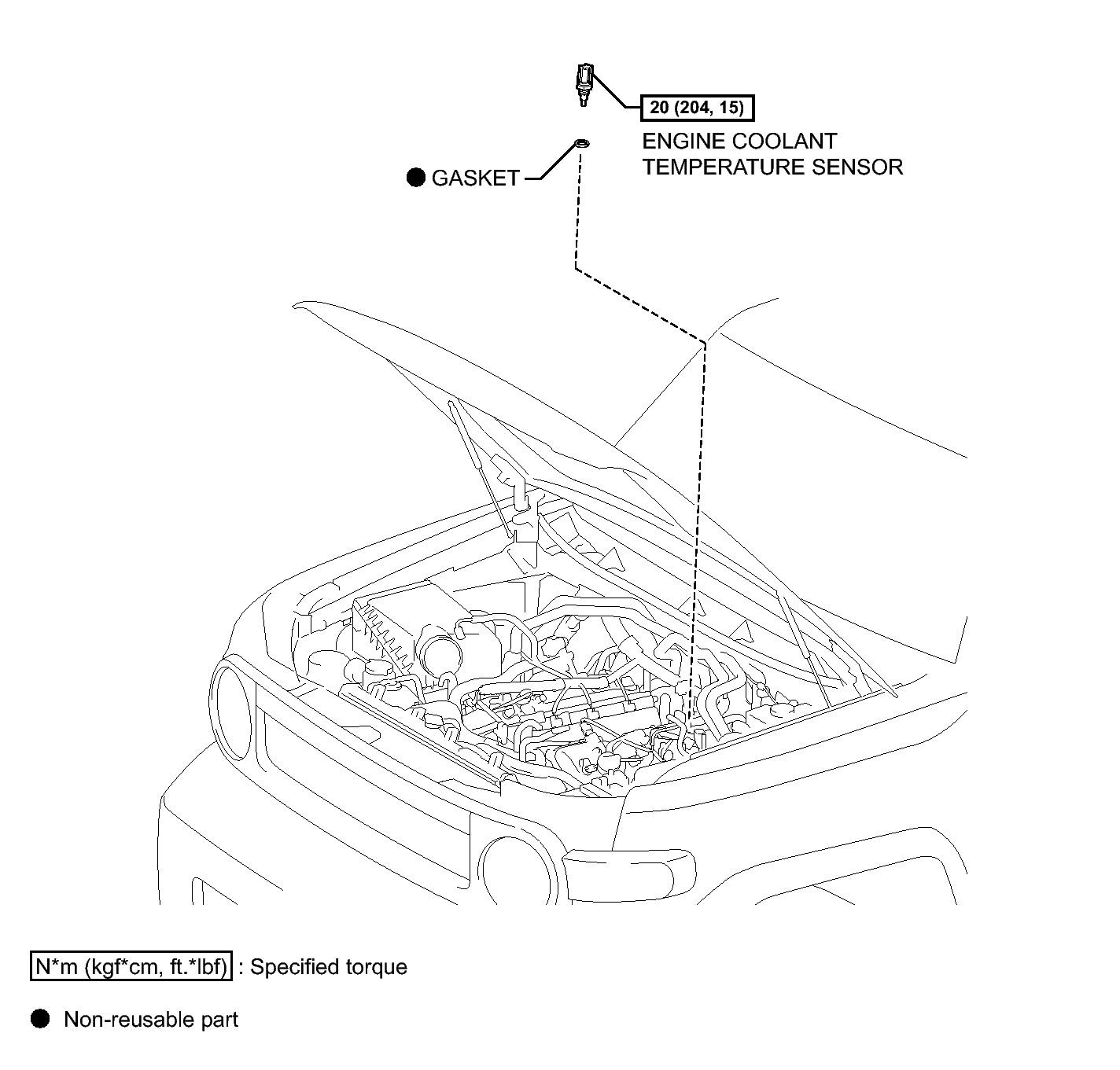 20 (204, 15)

ENGINE COOLANT TEMPERATURE SENSOR

● GASKET

N*m (kgf*cm, ft.*lbf) : Specified torque

● Non-reusable part