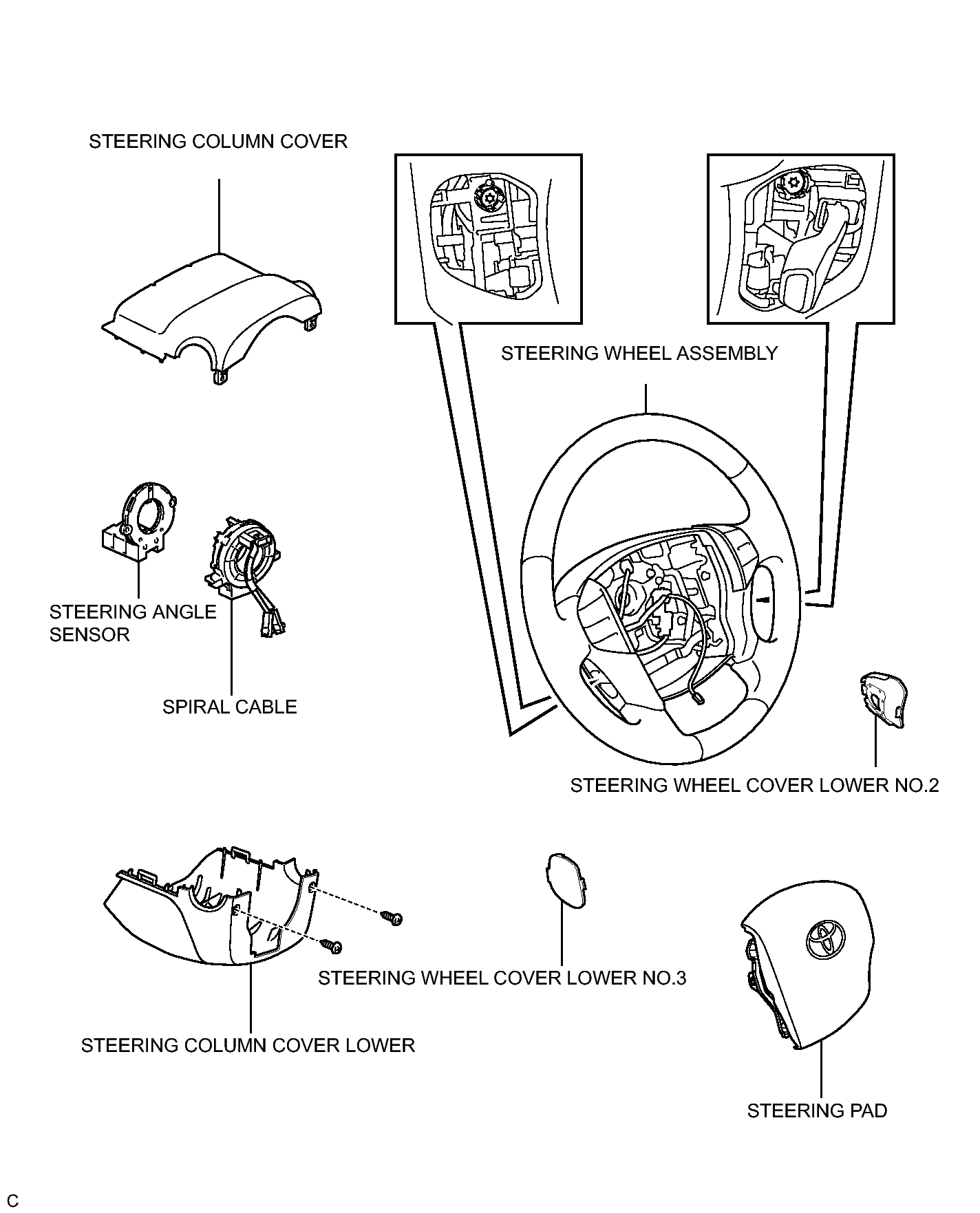 STEERING COLUMN COVER

STEERING WHEEL ASSEMBLY

STEERING ANGLE SENSOR

SPIRAL CABLE

STEERING WHEEL COVER LOWER NO.2

STEERING WHEEL COVER LOWER NO.3

STEERING COLUMN COVER LOWER

STEERING PAD

C