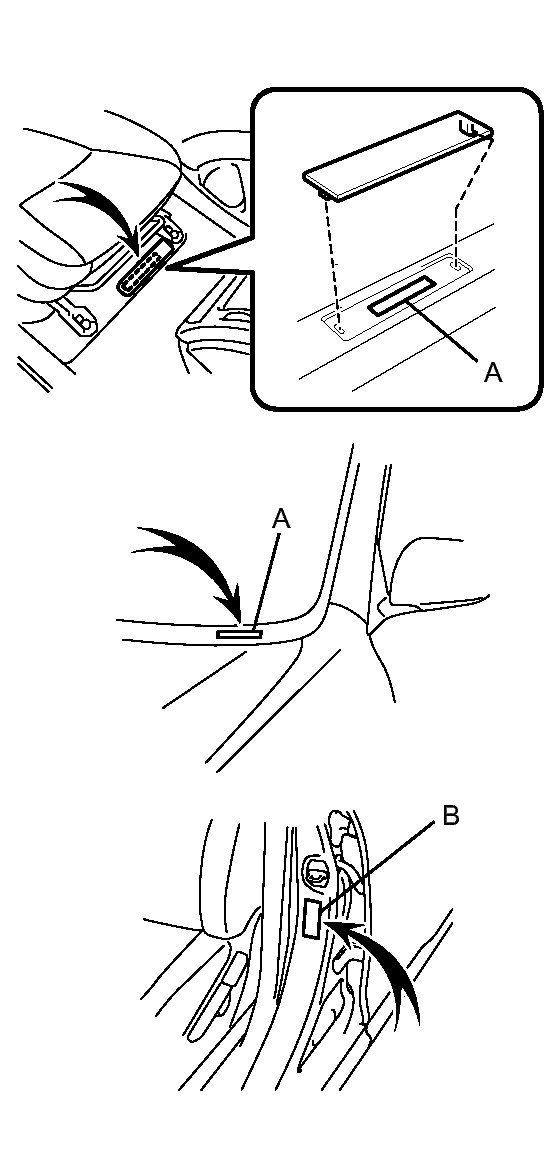 A

A

B