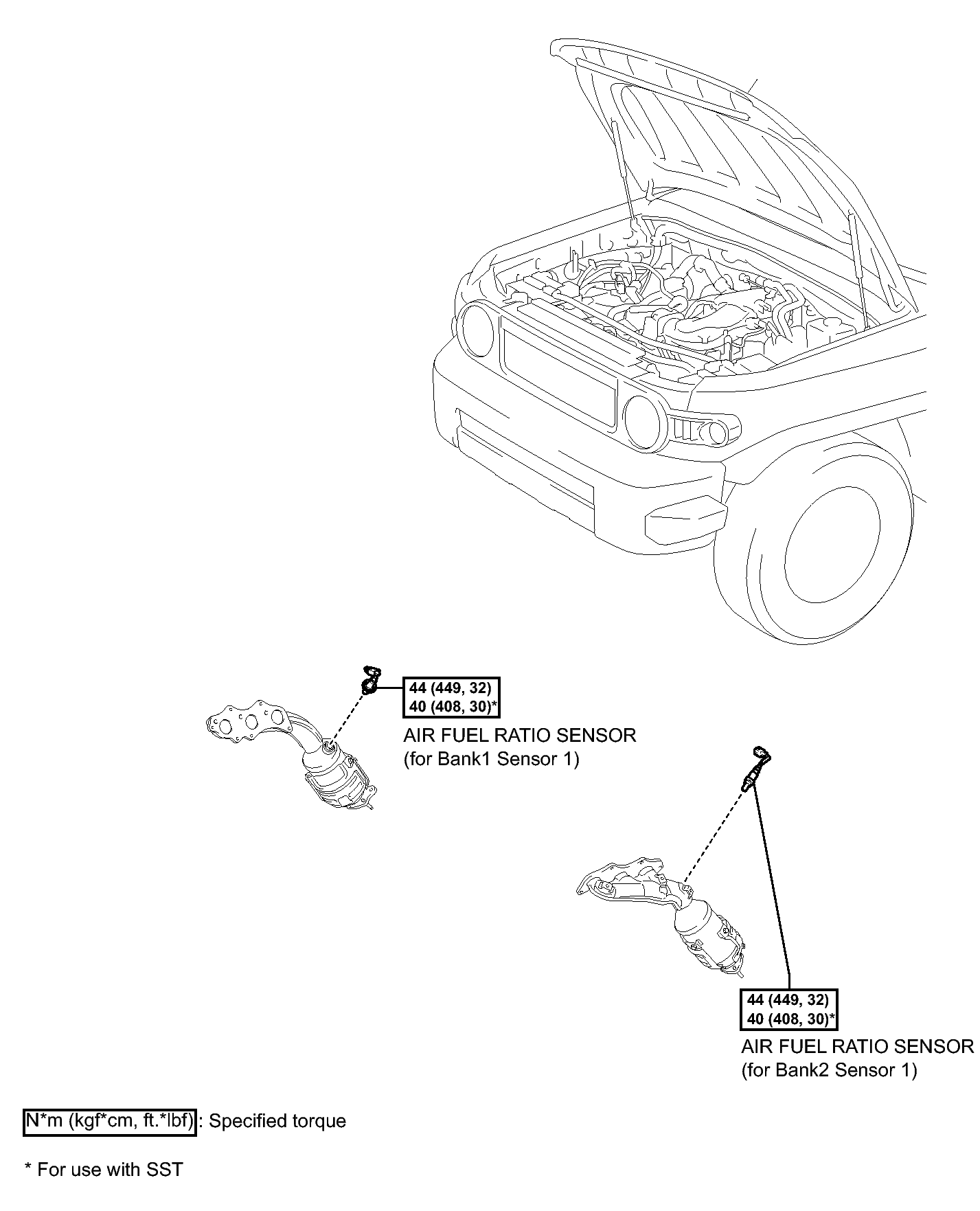 44 (449, 32)
40 (408, 30)*

AIR FUEL RATIO SENSOR
(for Bank1 Sensor 1)

44 (449, 32)
40 (408, 30)*

AIR FUEL RATIO SENSOR
(for Bank2 Sensor 1)

N*m (kgf*cm, ft.*lbf) : Specified torque

* For use with SST