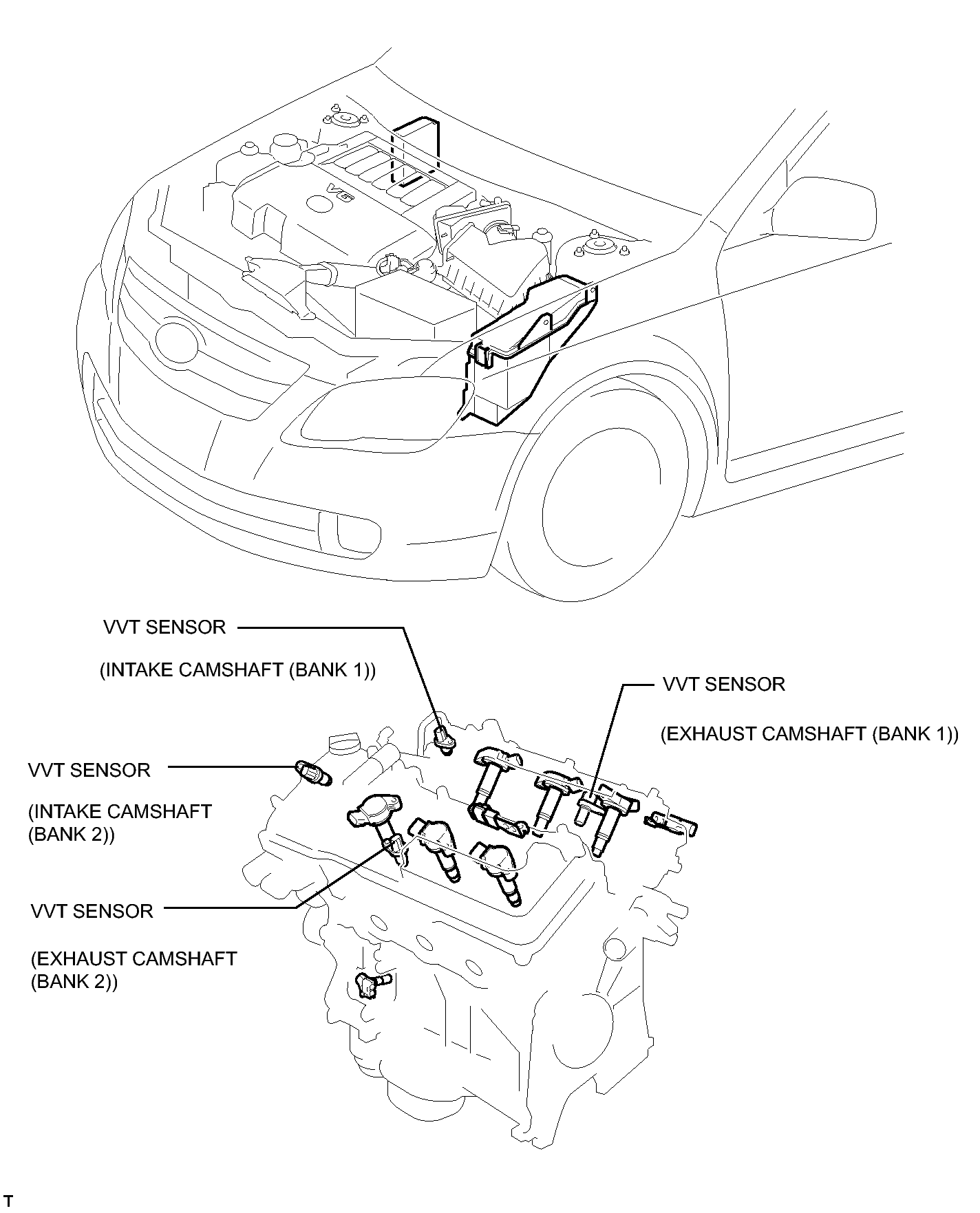 V6

VVT SENSOR

(INTAKE CAMSHAFT (BANK 1))

VVT SENSOR

(EXHAUST CAMSHAFT (BANK 1))

VVT SENSOR

(INTAKE CAMSHAFT (BANK 2))

VVT SENSOR

(EXHAUST CAMSHAFT (BANK 2))

T