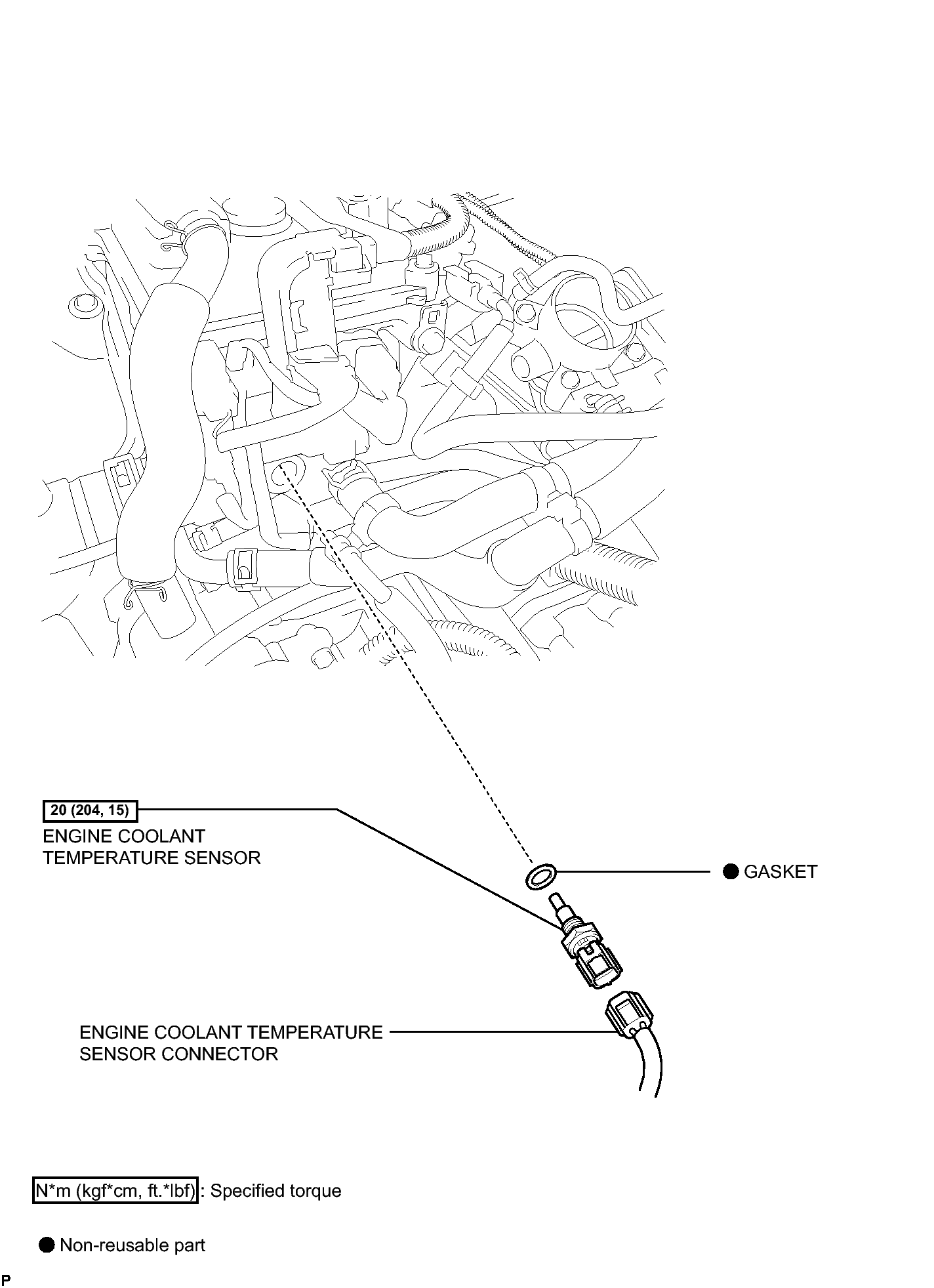 20 (204, 15)
ENGINE COOLANT TEMPERATURE SENSOR

● GASKET

ENGINE COOLANT TEMPERATURE SENSOR CONNECTOR

N*m (kgf*cm, ft.*lbf) : Specified torque

● Non-reusable part

P