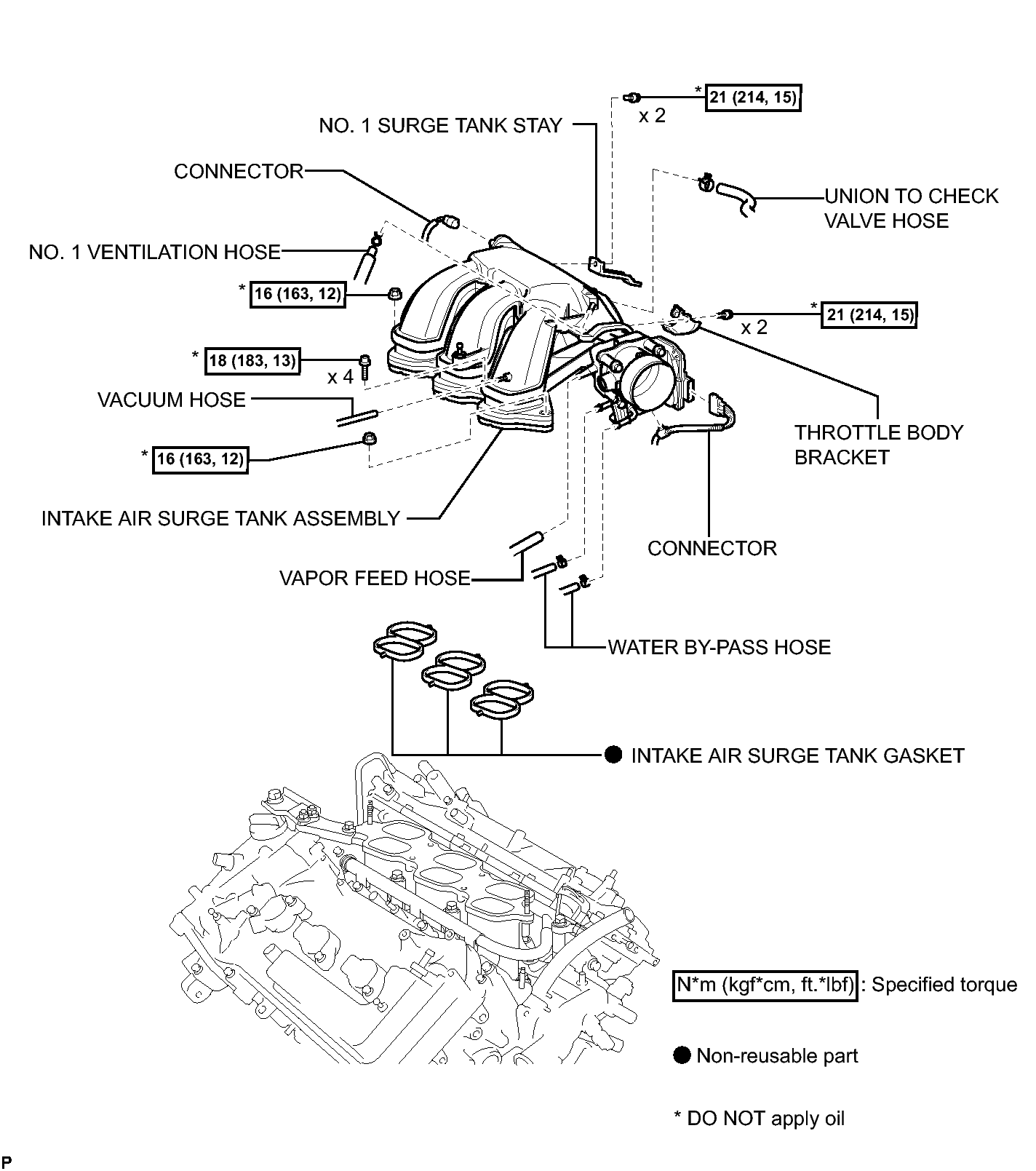 * 21 (214, 15)

x 2

NO. 1 SURGE TANK STAY

CONNECTOR

UNION TO CHECK VALVE HOSE

NO. 1 VENTILATION HOSE

* 16 (163, 12)

* 21 (214, 15)

x 2

* 18 (183, 13)

x 4

VACUUM HOSE

THROTTLE BODY BRACKET

* 16 (163, 12)

INTAKE AIR SURGE TANK ASSEMBLY

CONNECTOR

VAPOR FEED HOSE

WATER BY-PASS HOSE

● INTAKE AIR SURGE TANK GASKET

N*m (kgf*cm, ft.*lbf) : Specified torque

● Non-reusable part

* DO NOT apply oil

P