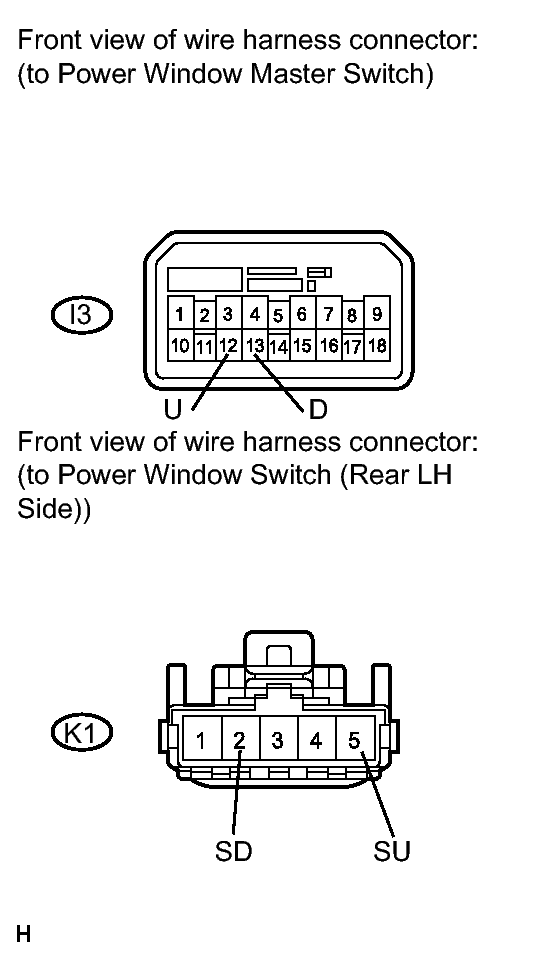 Front view of wire harness connector:
(to Power Window Master Switch)

I3

1 2 3 4 5 6 7 8 9
10 11 12 13 14 15 16 17 18

U D

Front view of wire harness connector:
(to Power Window Switch (Rear LH Side))

K1

1 2 3 4 5

SD SU

H