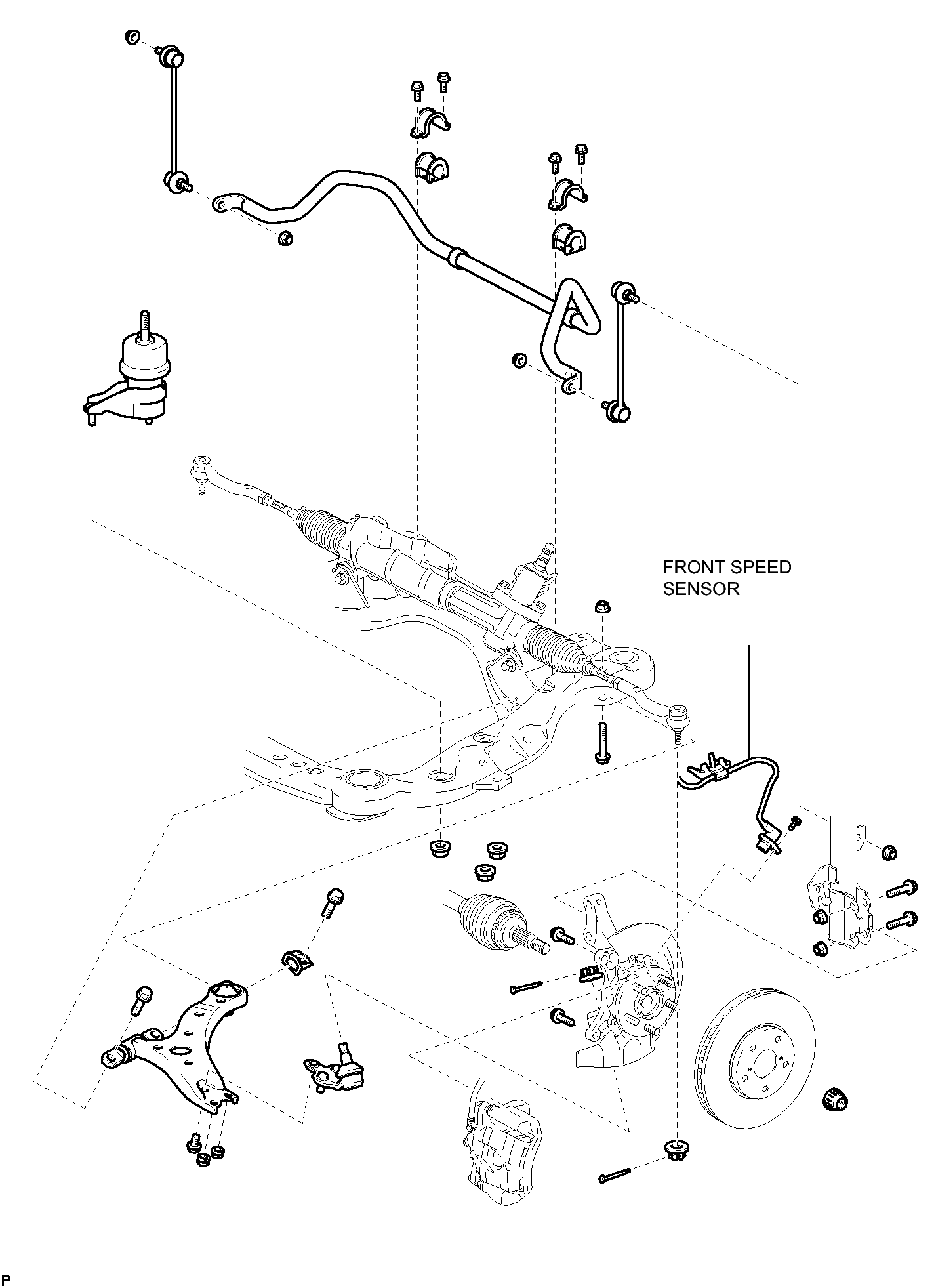 FRONT SPEED SENSOR

P