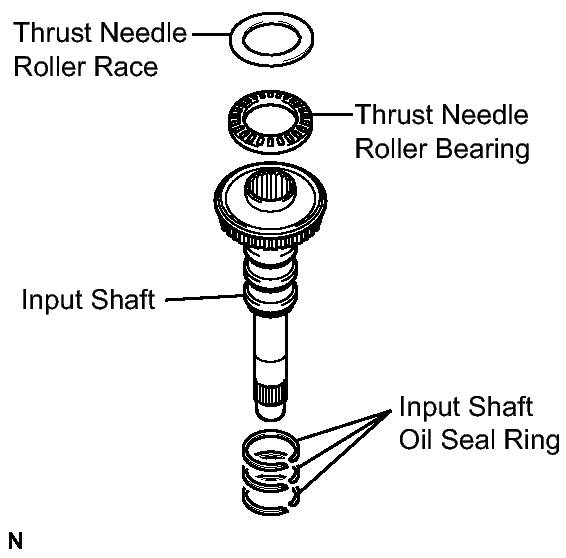 Thrust Needle Roller Race

Thrust Needle Roller Bearing

Input Shaft

Input Shaft Oil Seal Ring

N