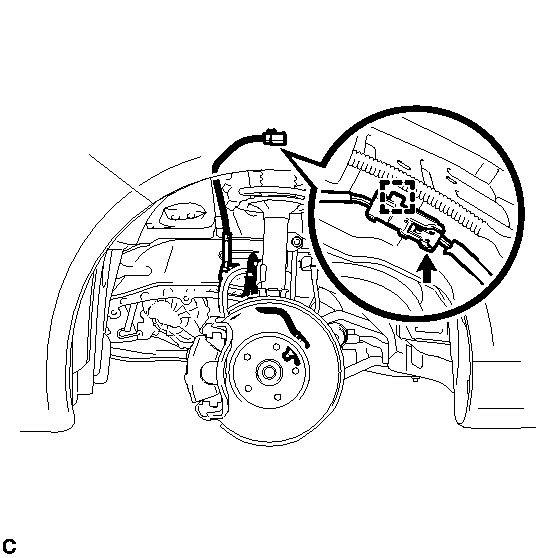 C