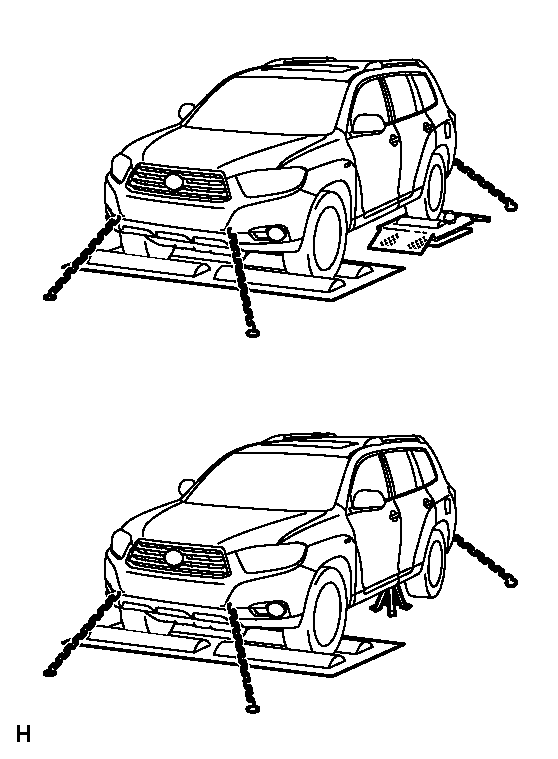 H