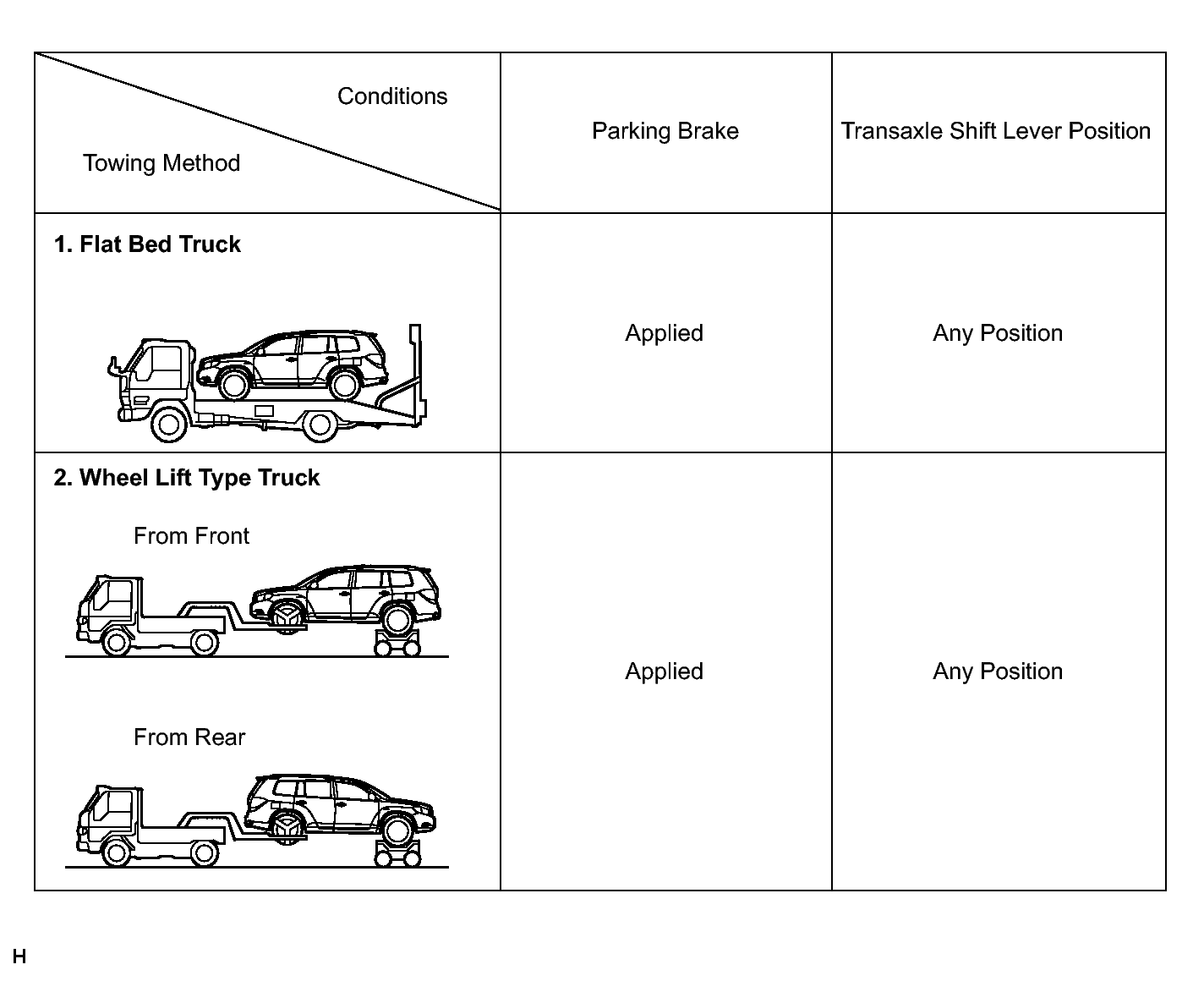 | Conditions / Towing Method | Parking Brake | Transaxle Shift Lever Position |
|---|---|---|
| **1. Flat Bed Truck** | Applied | Any Position |
| **2. Wheel Lift Type Truck** From Front From Rear | Applied | Any Position |

H