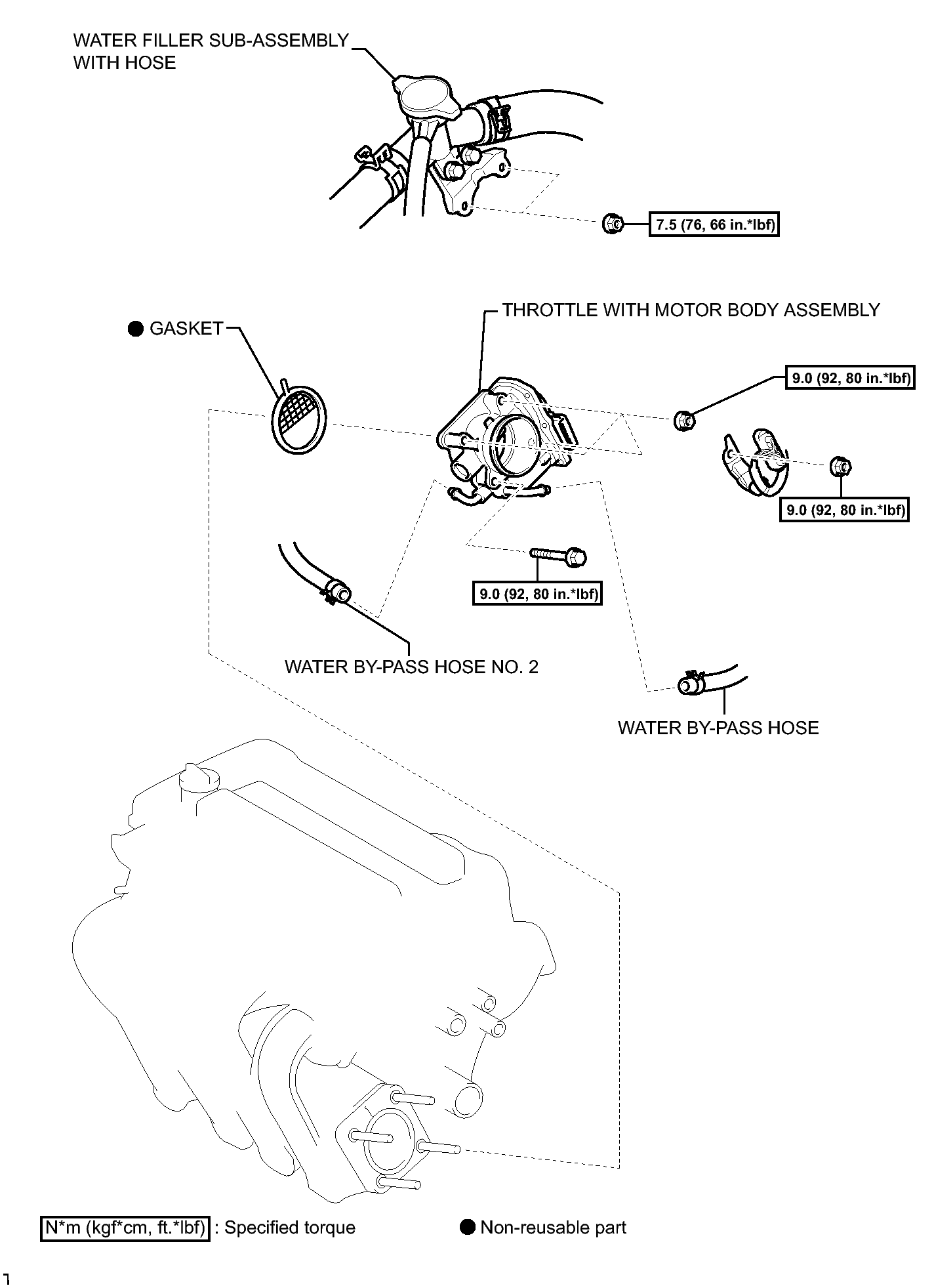 WATER FILLER SUB-ASSEMBLY WITH HOSE

7.5 (76, 66 in.*lbf)

● GASKET

THROTTLE WITH MOTOR BODY ASSEMBLY

9.0 (92, 80 in.*lbf)

9.0 (92, 80 in.*lbf)

9.0 (92, 80 in.*lbf)

WATER BY-PASS HOSE NO. 2

WATER BY-PASS HOSE

N*m (kgf*cm, ft.*lbf) : Specified torque

● Non-reusable part