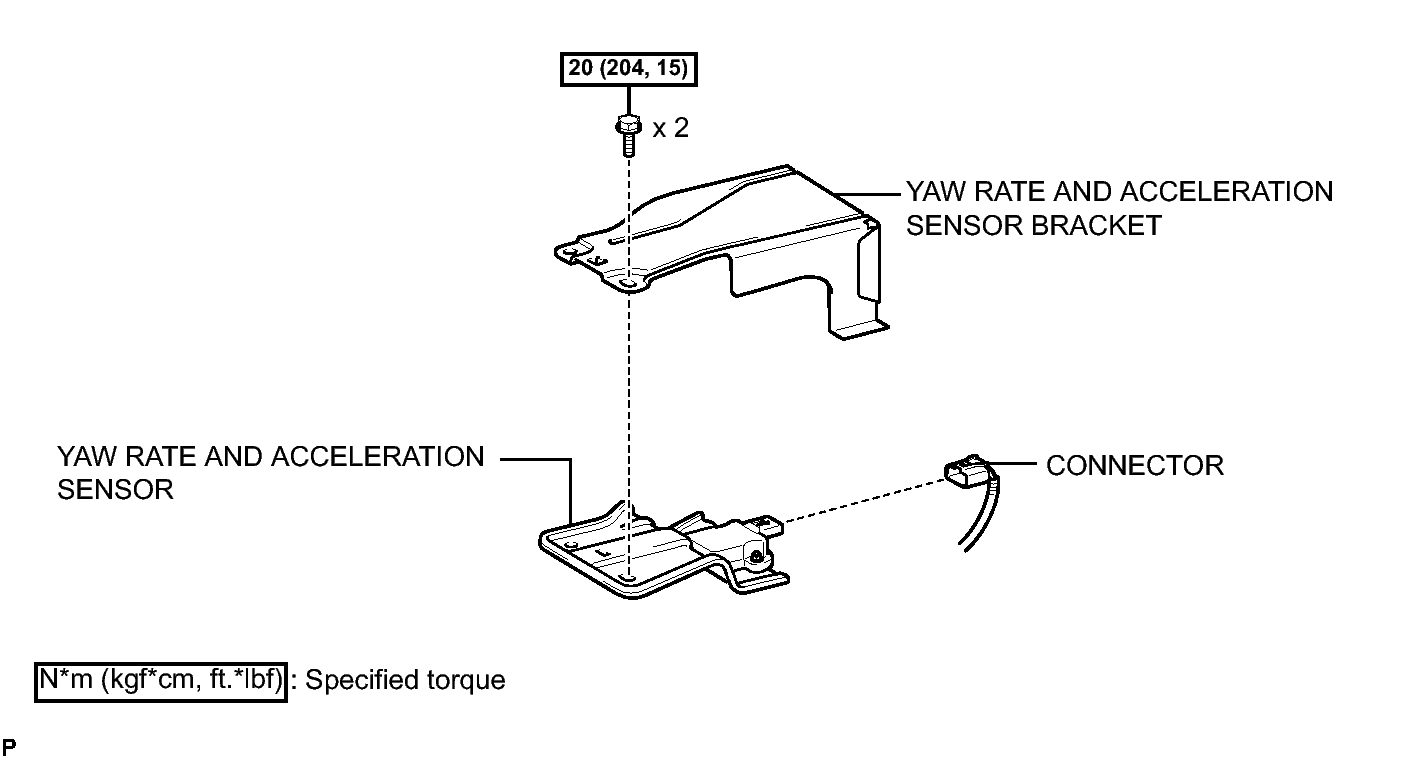 20 (204, 15)

x 2

YAW RATE AND ACCELERATION SENSOR BRACKET

YAW RATE AND ACCELERATION SENSOR

CONNECTOR

N*m (kgf*cm, ft.*lbf) : Specified torque

P