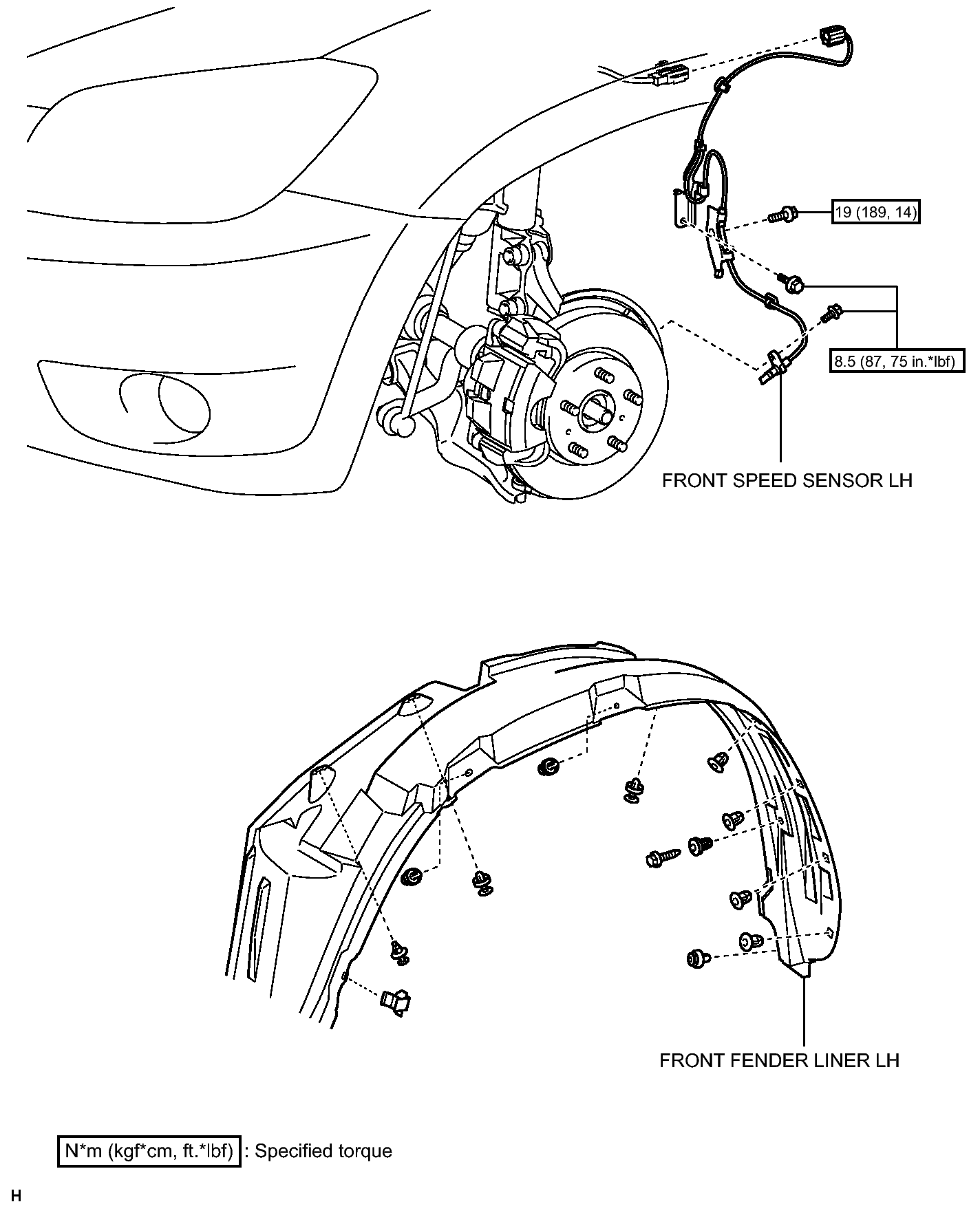 19 (189, 14)

8.5 (87, 75 in.*lbf)

FRONT SPEED SENSOR LH

FRONT FENDER LINER LH

N*m (kgf*cm, ft.*lbf) : Specified torque

H