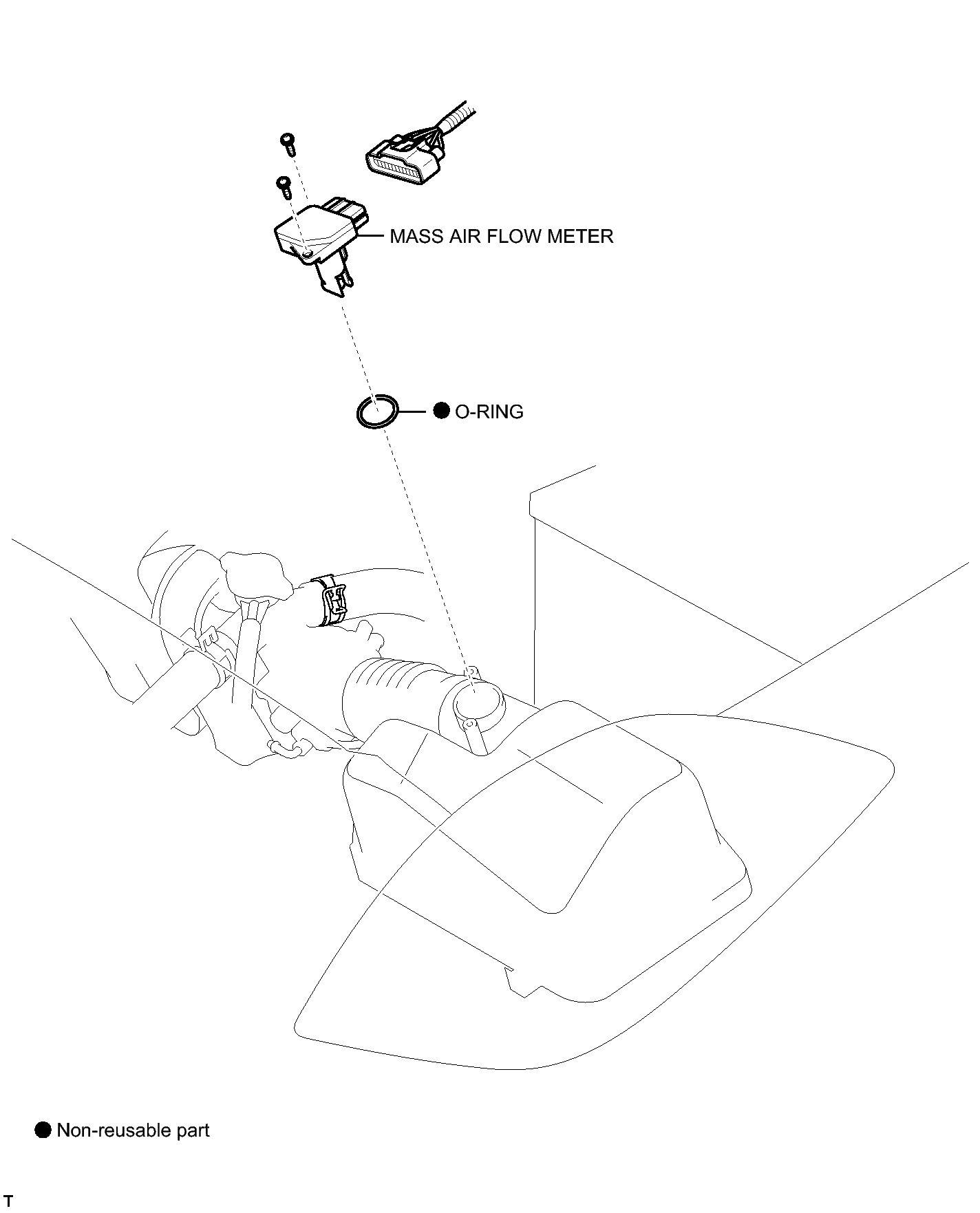 MASS AIR FLOW METER

● O-RING

● Non-reusable part

T