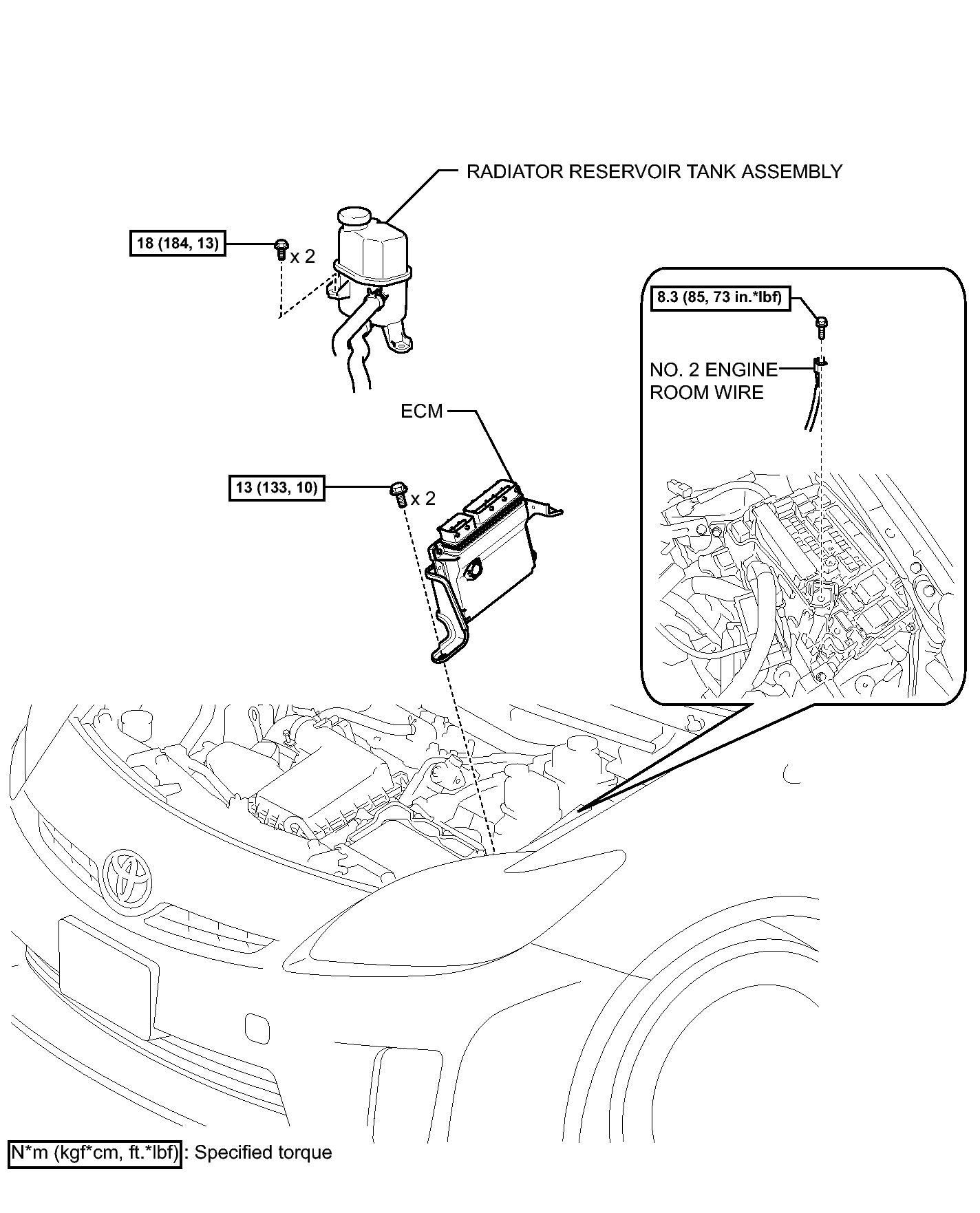 RADIATOR RESERVOIR TANK ASSEMBLY

18 (184, 13)

x 2

8.3 (85, 73 in.*lbf)

NO. 2 ENGINE ROOM WIRE

ECM

13 (133, 10)

x 2

N*m (kgf*cm, ft.*lbf) : Specified torque