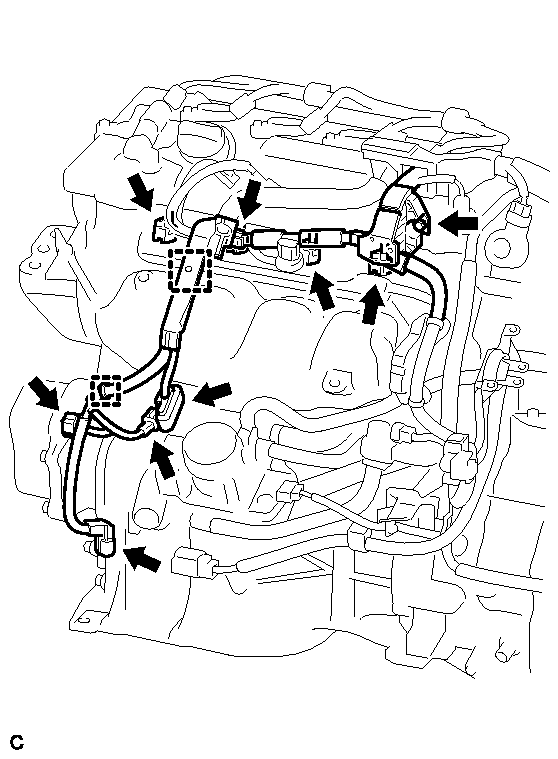 C