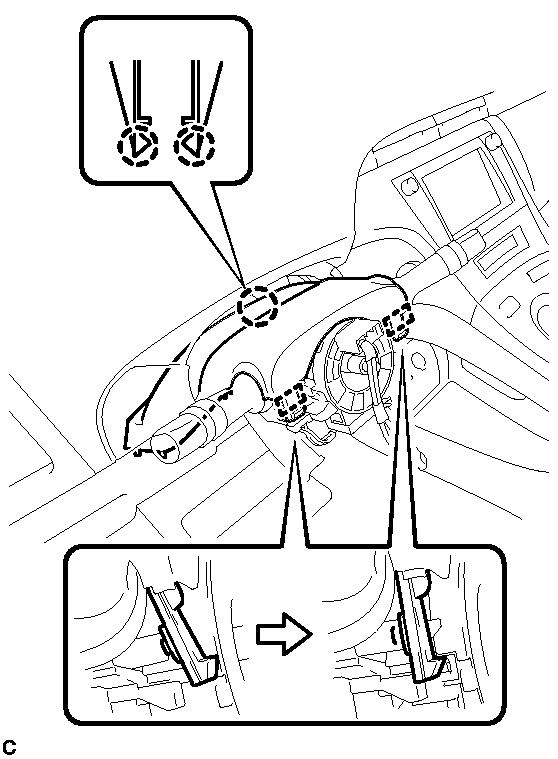 C