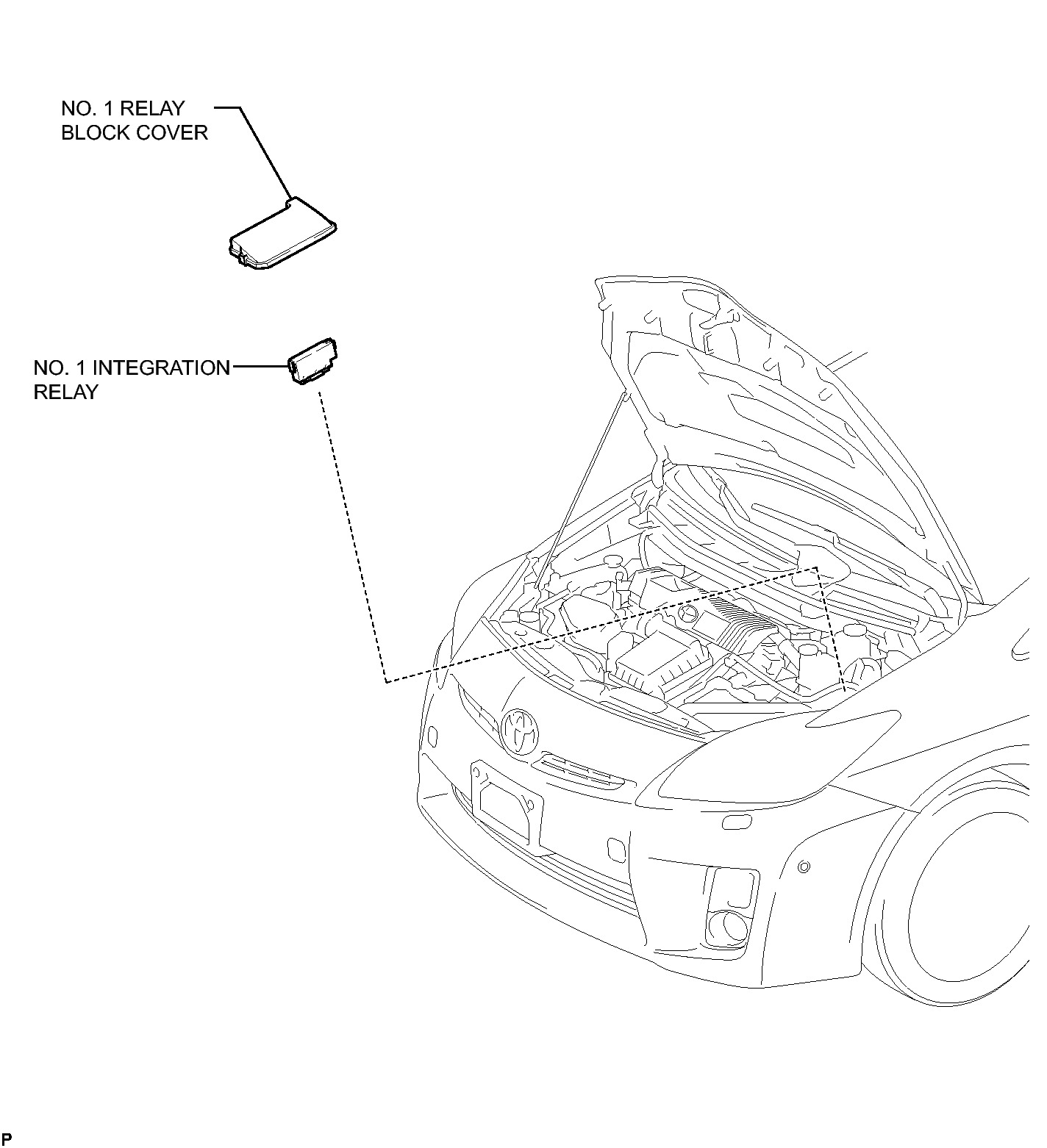 NO. 1 RELAY BLOCK COVER

NO. 1 INTEGRATION RELAY

P