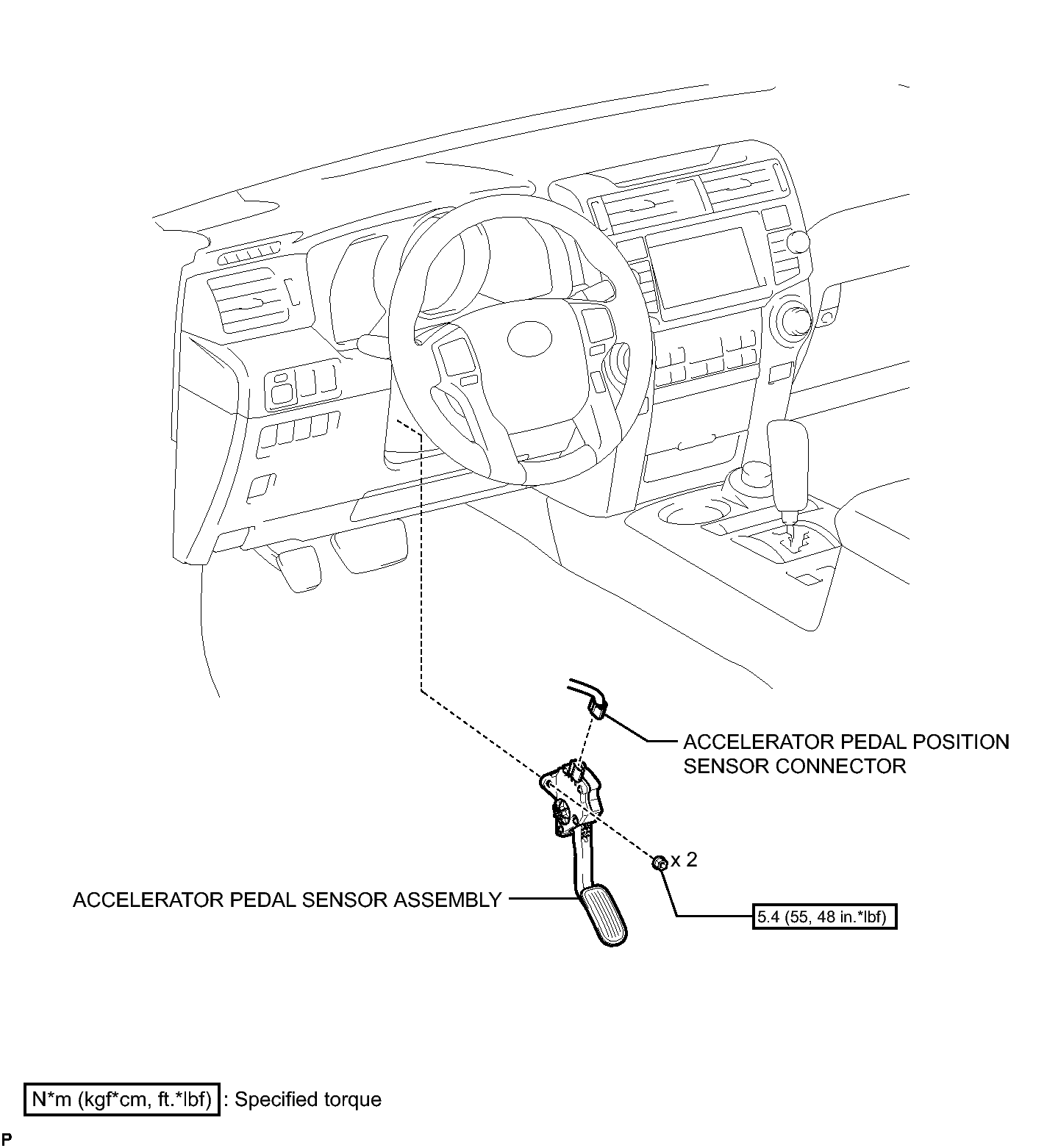 ACCELERATOR PEDAL POSITION SENSOR CONNECTOR

x 2

ACCELERATOR PEDAL SENSOR ASSEMBLY

5.4 (55, 48 in.*lbf)

N*m (kgf*cm, ft.*lbf) : Specified torque

P