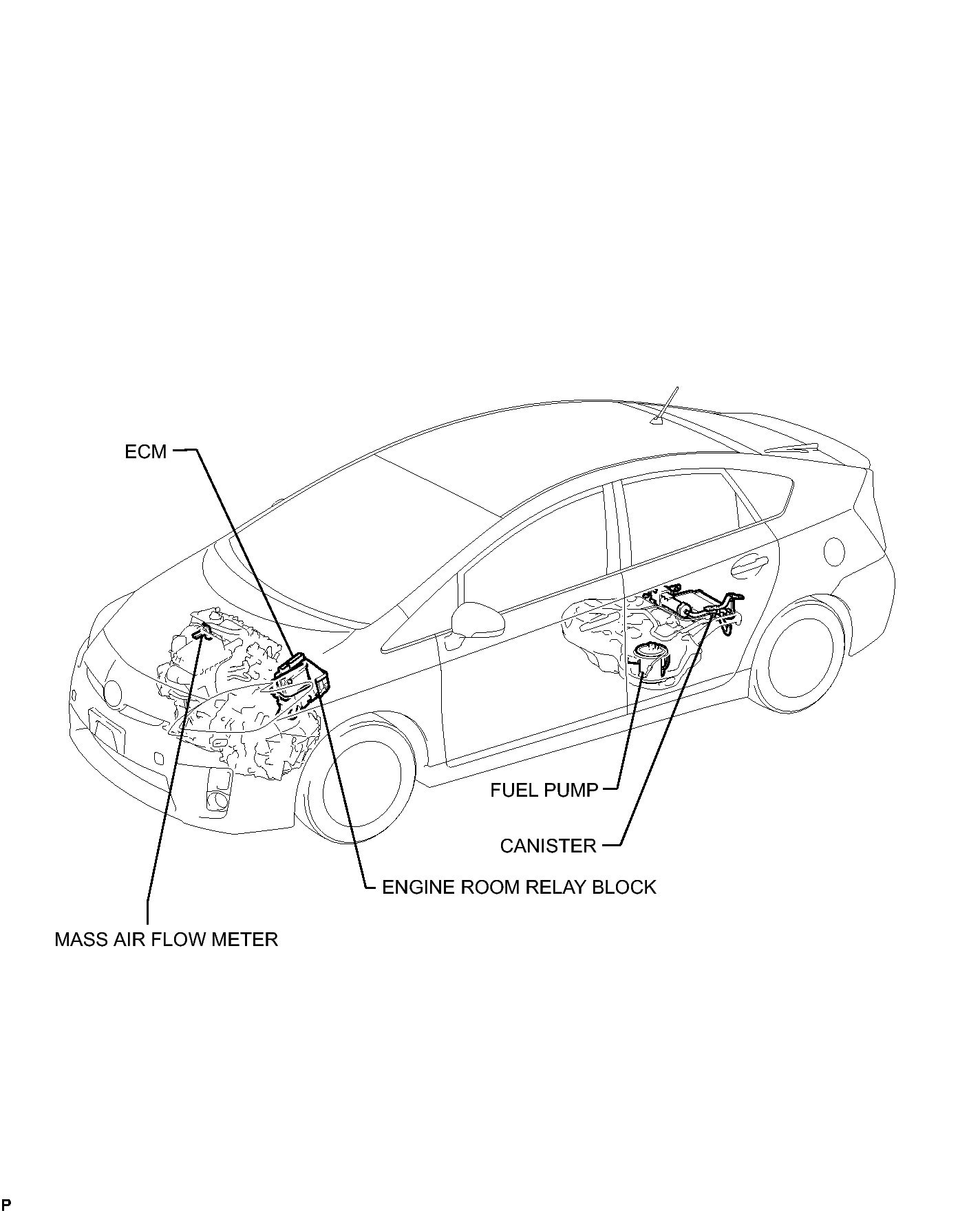 ECM

FUEL PUMP

CANISTER

ENGINE ROOM RELAY BLOCK

MASS AIR FLOW METER

P