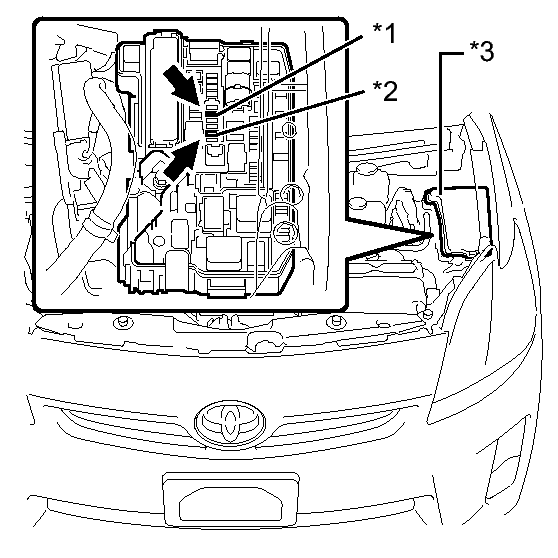 *1
*2
*3