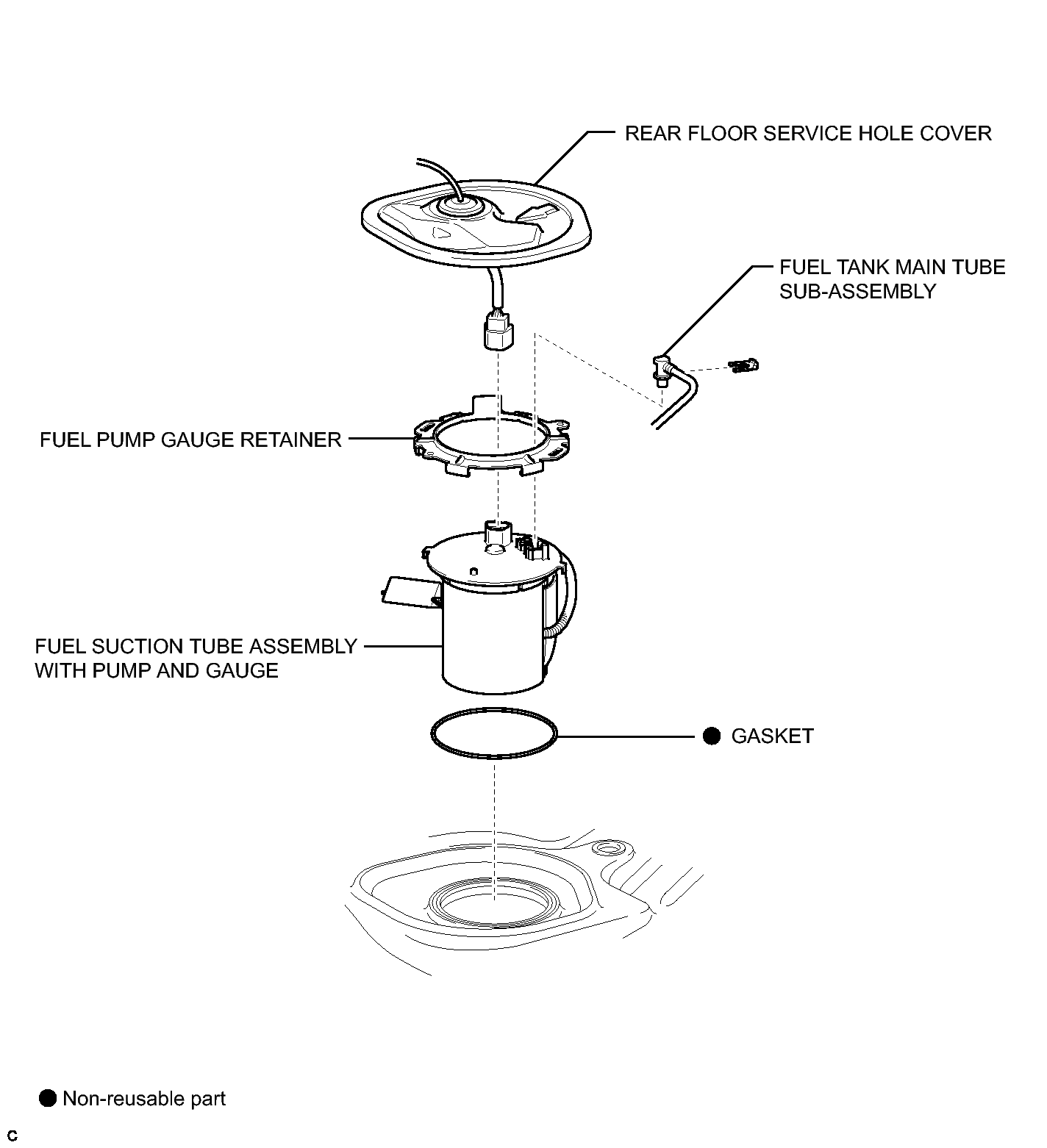 REAR FLOOR SERVICE HOLE COVER

FUEL TANK MAIN TUBE SUB-ASSEMBLY

FUEL PUMP GAUGE RETAINER

FUEL SUCTION TUBE ASSEMBLY WITH PUMP AND GAUGE

● GASKET

● Non-reusable part

C