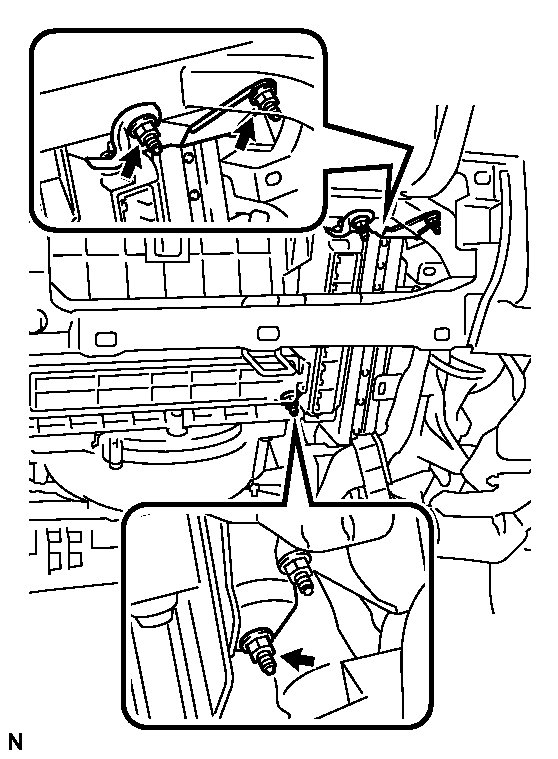 N