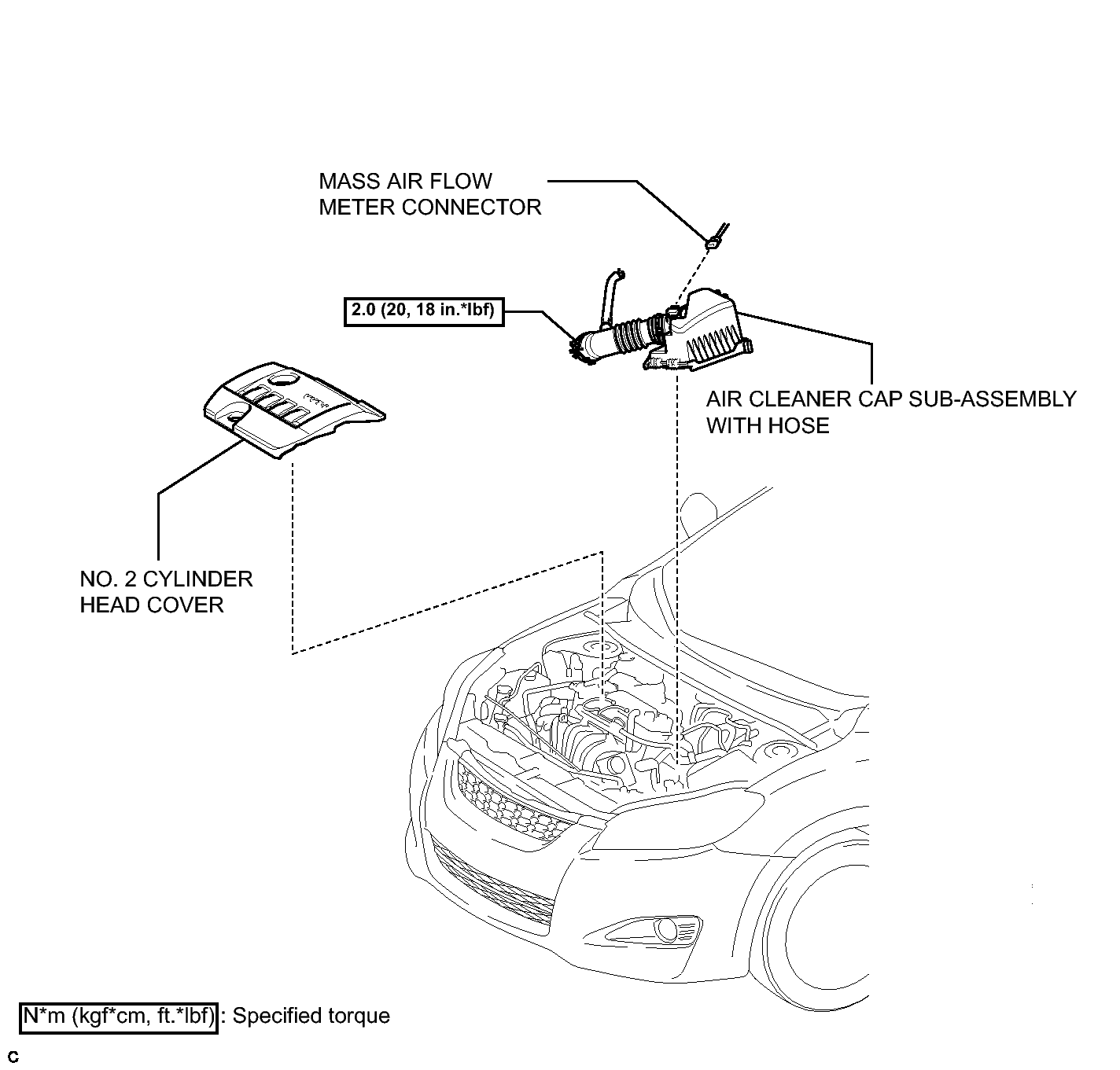 MASS AIR FLOW METER CONNECTOR

2.0 (20, 18 in.*lbf)

AIR CLEANER CAP SUB-ASSEMBLY WITH HOSE

NO. 2 CYLINDER HEAD COVER

N*m (kgf*cm, ft.*lbf) : Specified torque

C