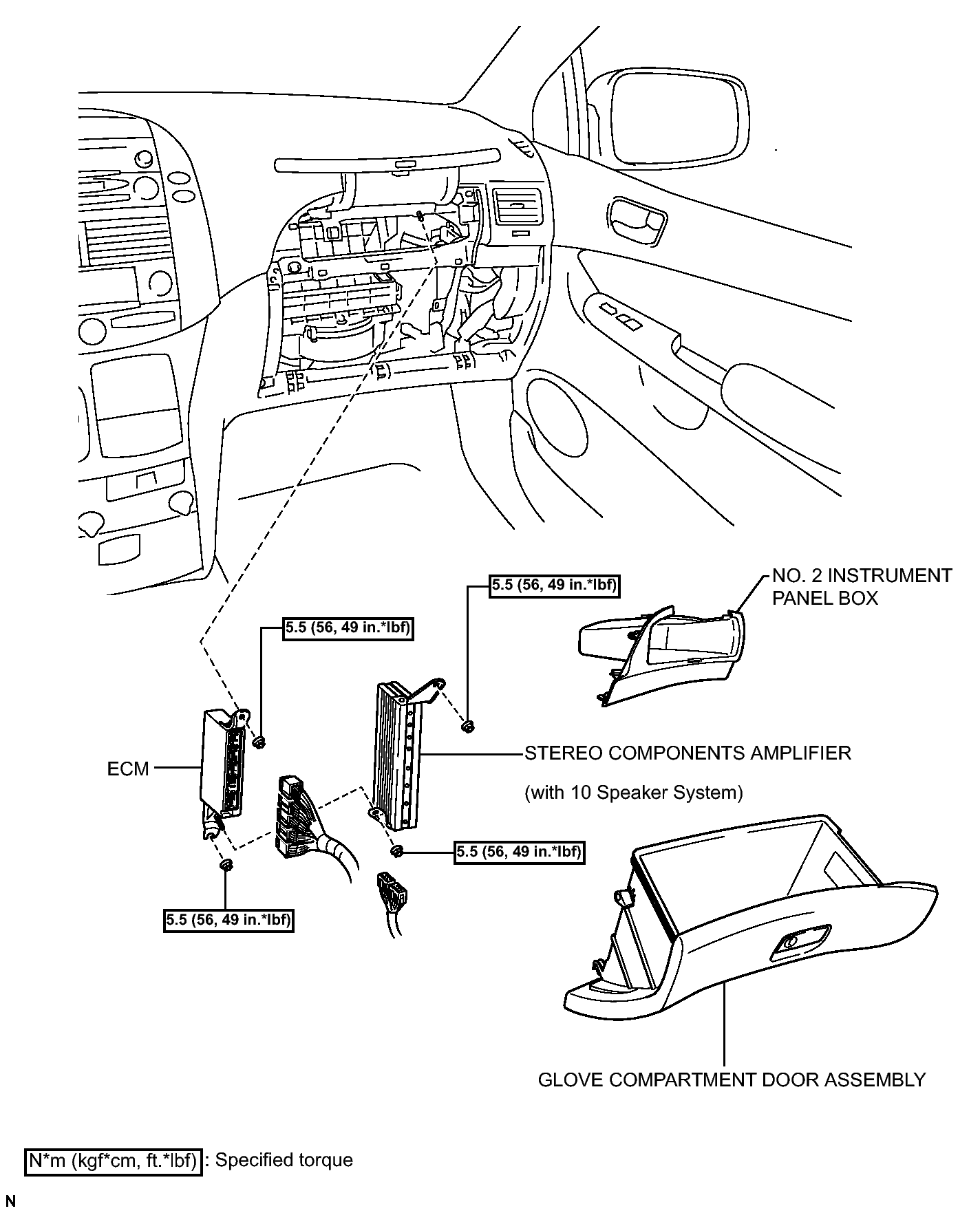 5.5 (56, 49 in.*lbf)

NO. 2 INSTRUMENT PANEL BOX

5.5 (56, 49 in.*lbf)

ECM

STEREO COMPONENTS AMPLIFIER

(with 10 Speaker System)

5.5 (56, 49 in.*lbf)

5.5 (56, 49 in.*lbf)

GLOVE COMPARTMENT DOOR ASSEMBLY

N*m (kgf*cm, ft.*lbf) : Specified torque

N