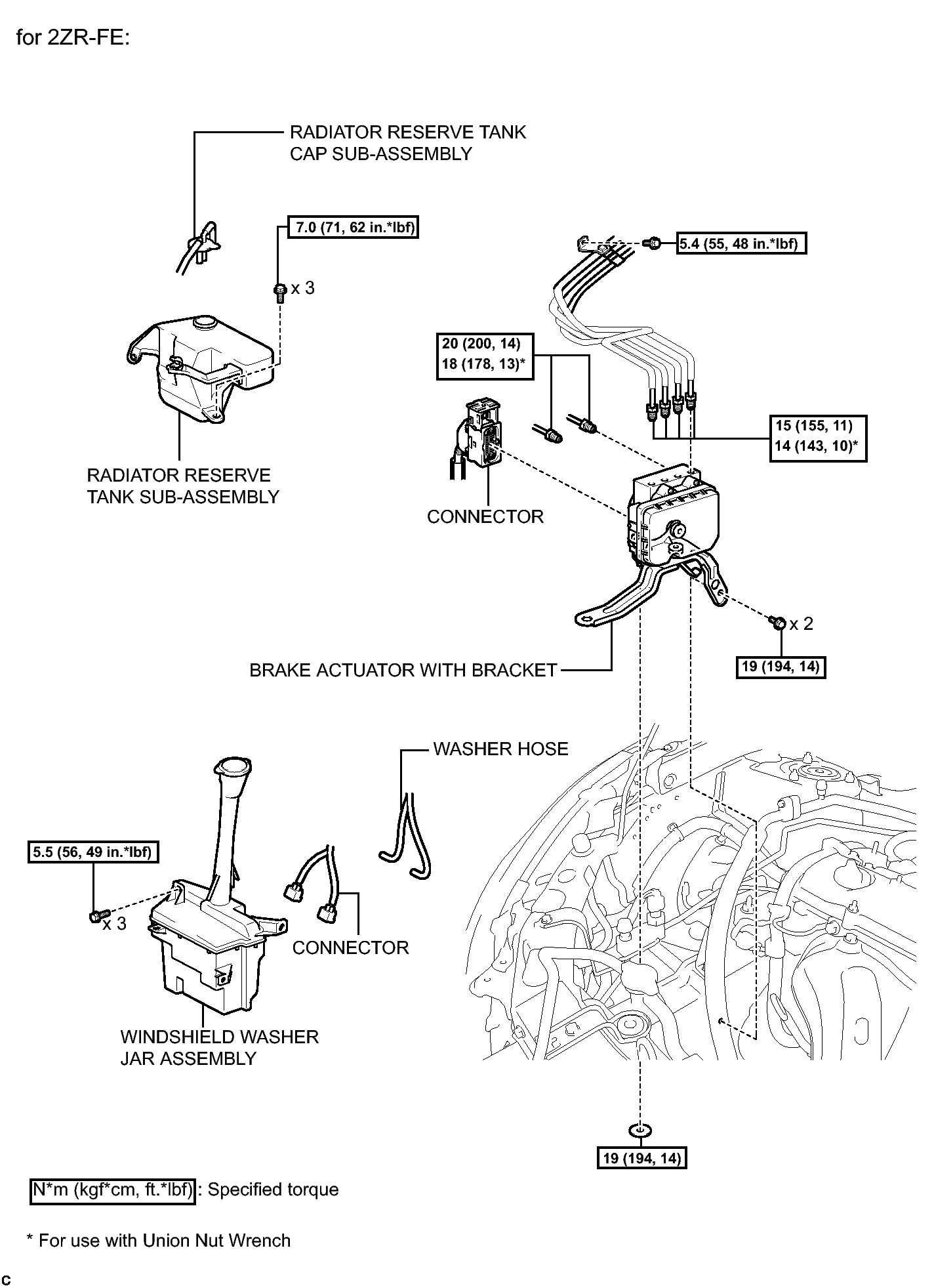 for 2ZR-FE:

RADIATOR RESERVE TANK CAP SUB-ASSEMBLY

7.0 (71, 62 in.*lbf)

x 3

5.4 (55, 48 in.*lbf)

20 (200, 14)
18 (178, 13)*

15 (155, 11)
14 (143, 10)*

RADIATOR RESERVE TANK SUB-ASSEMBLY

CONNECTOR

x 2

19 (194, 14)

BRAKE ACTUATOR WITH BRACKET

WASHER HOSE

5.5 (56, 49 in.*lbf)

x 3

CONNECTOR

WINDSHIELD WASHER JAR ASSEMBLY

19 (194, 14)

N*m (kgf*cm, ft.*lbf) : Specified torque

* For use with Union Nut Wrench

C