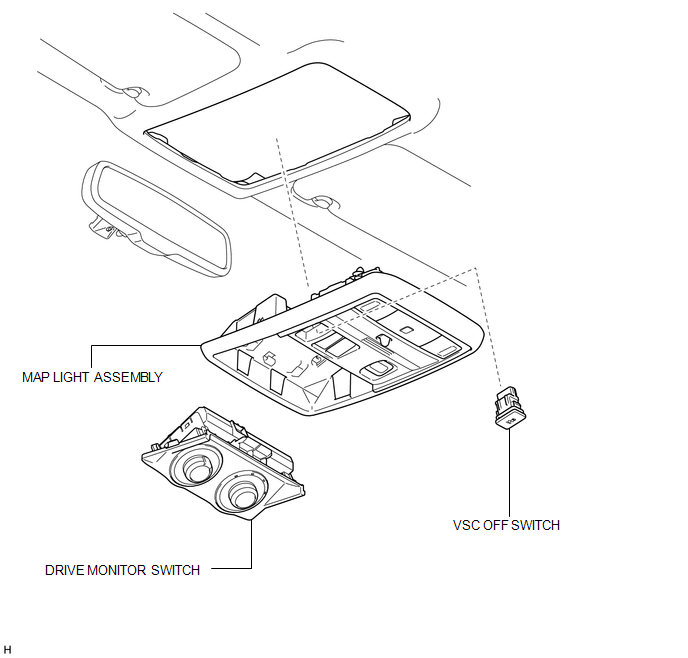 MAP LIGHT ASSEMBLY

VSC OFF SWITCH

DRIVE MONITOR SWITCH

H