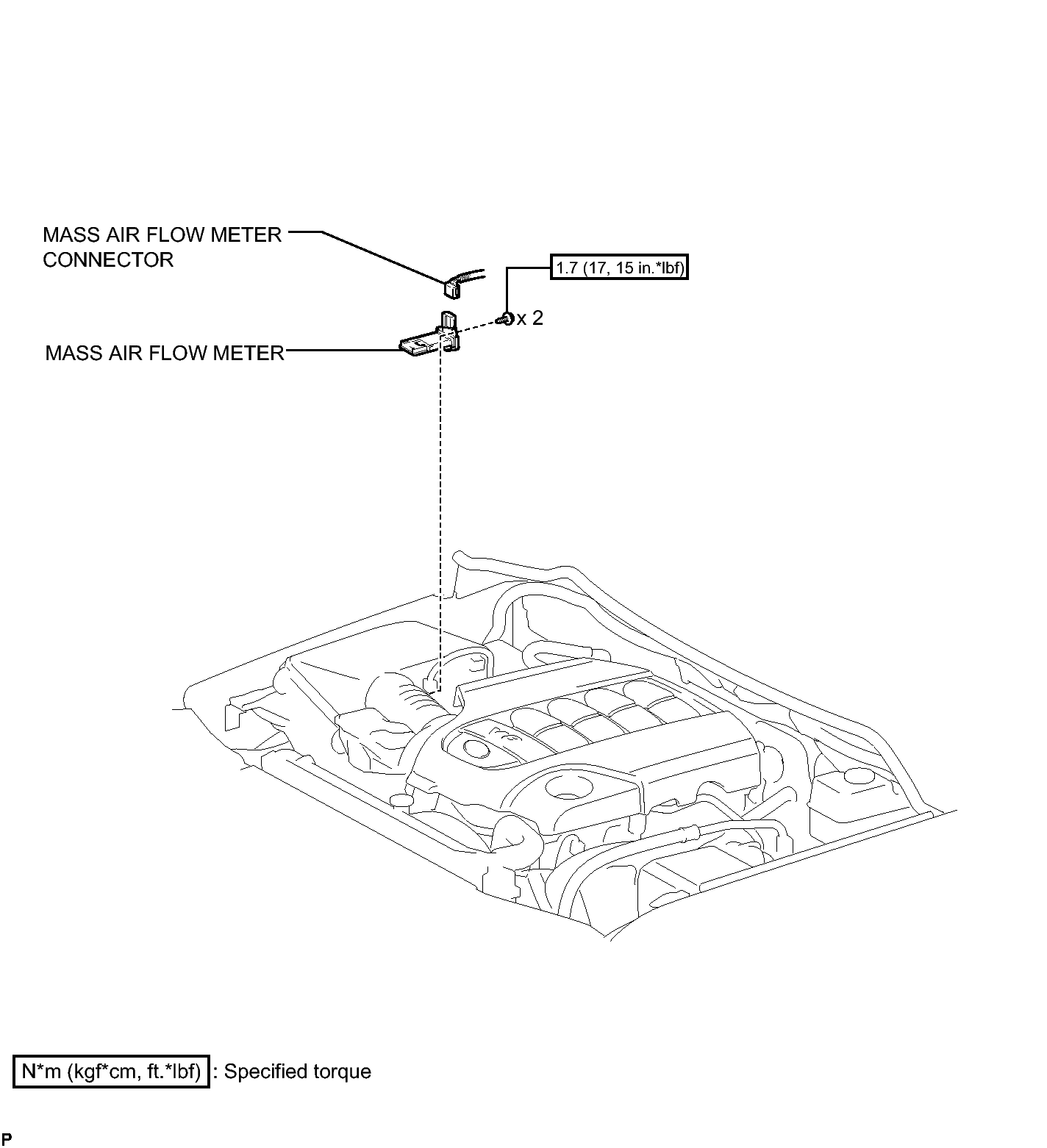 MASS AIR FLOW METER CONNECTOR

1.7 (17, 15 in.*lbf)

x 2

MASS AIR FLOW METER

N*m (kgf*cm, ft.*lbf) : Specified torque

P