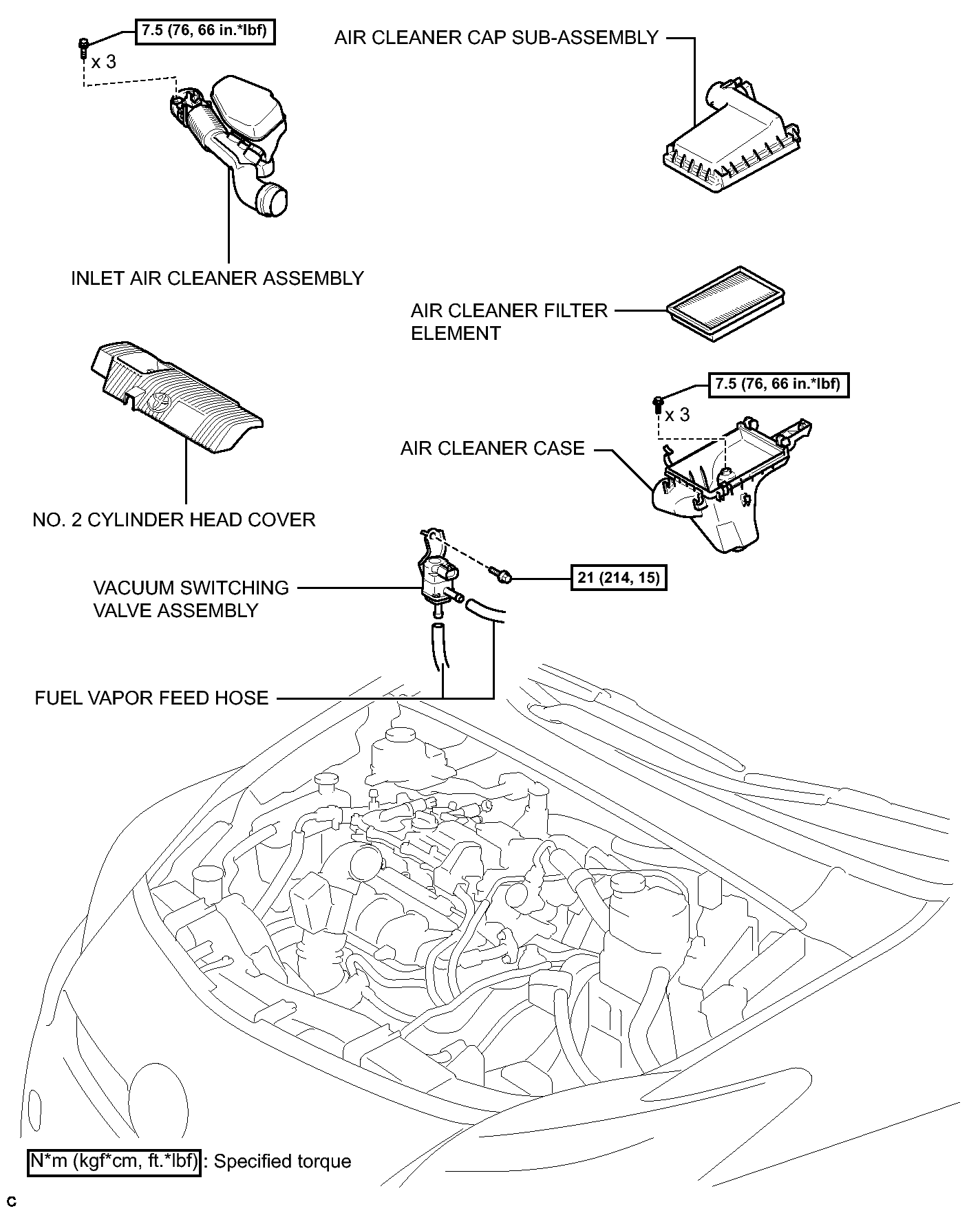 7.5 (76, 66 in.*lbf)

x 3

AIR CLEANER CAP SUB-ASSEMBLY

INLET AIR CLEANER ASSEMBLY

AIR CLEANER FILTER ELEMENT

7.5 (76, 66 in.*lbf)

x 3

AIR CLEANER CASE

NO. 2 CYLINDER HEAD COVER

VACUUM SWITCHING VALVE ASSEMBLY

21 (214, 15)

FUEL VAPOR FEED HOSE

N*m (kgf*cm, ft.*lbf) : Specified torque

C