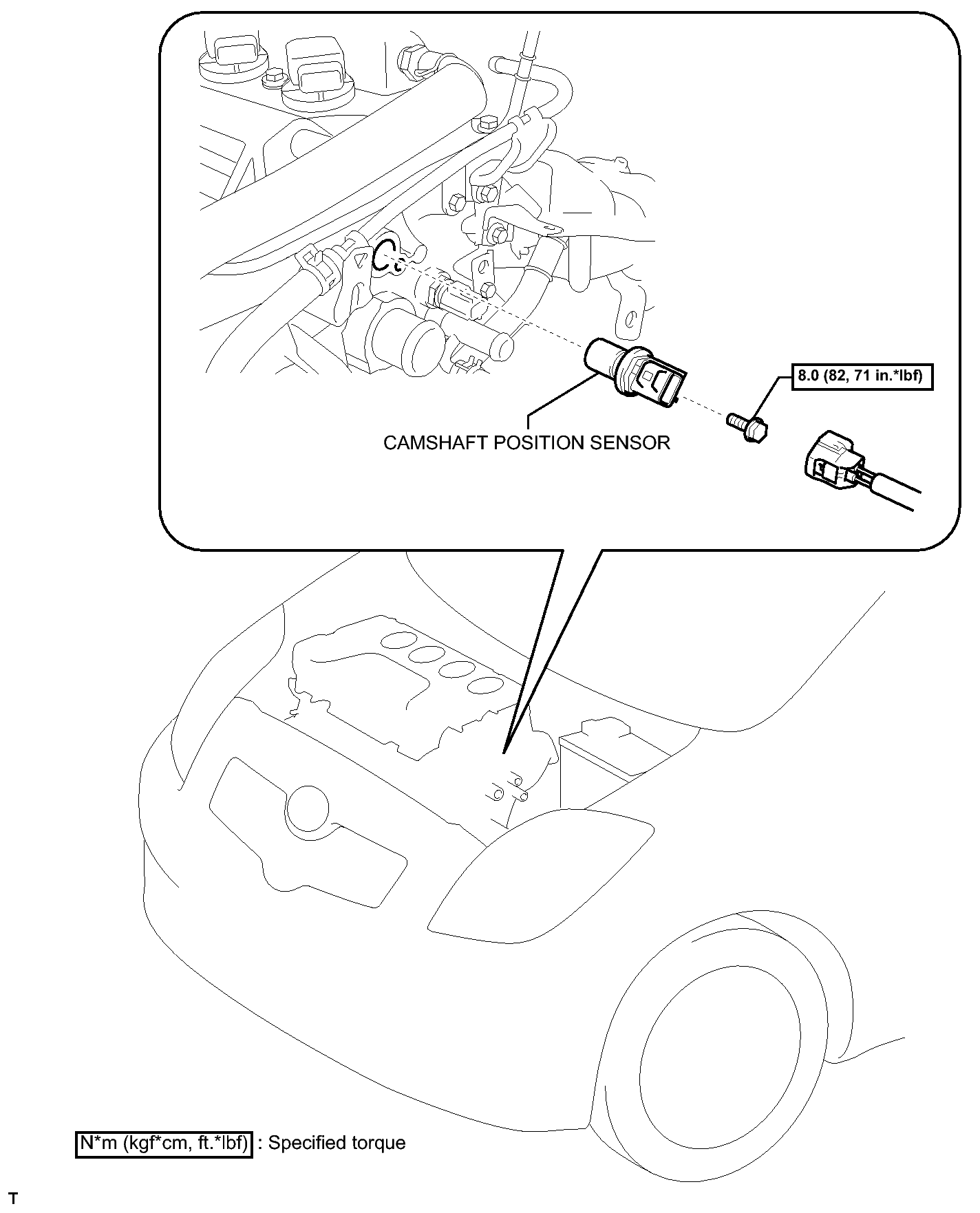 8.0 (82, 71 in.*lbf)

CAMSHAFT POSITION SENSOR

N*m (kgf*cm, ft.*lbf) : Specified torque

T