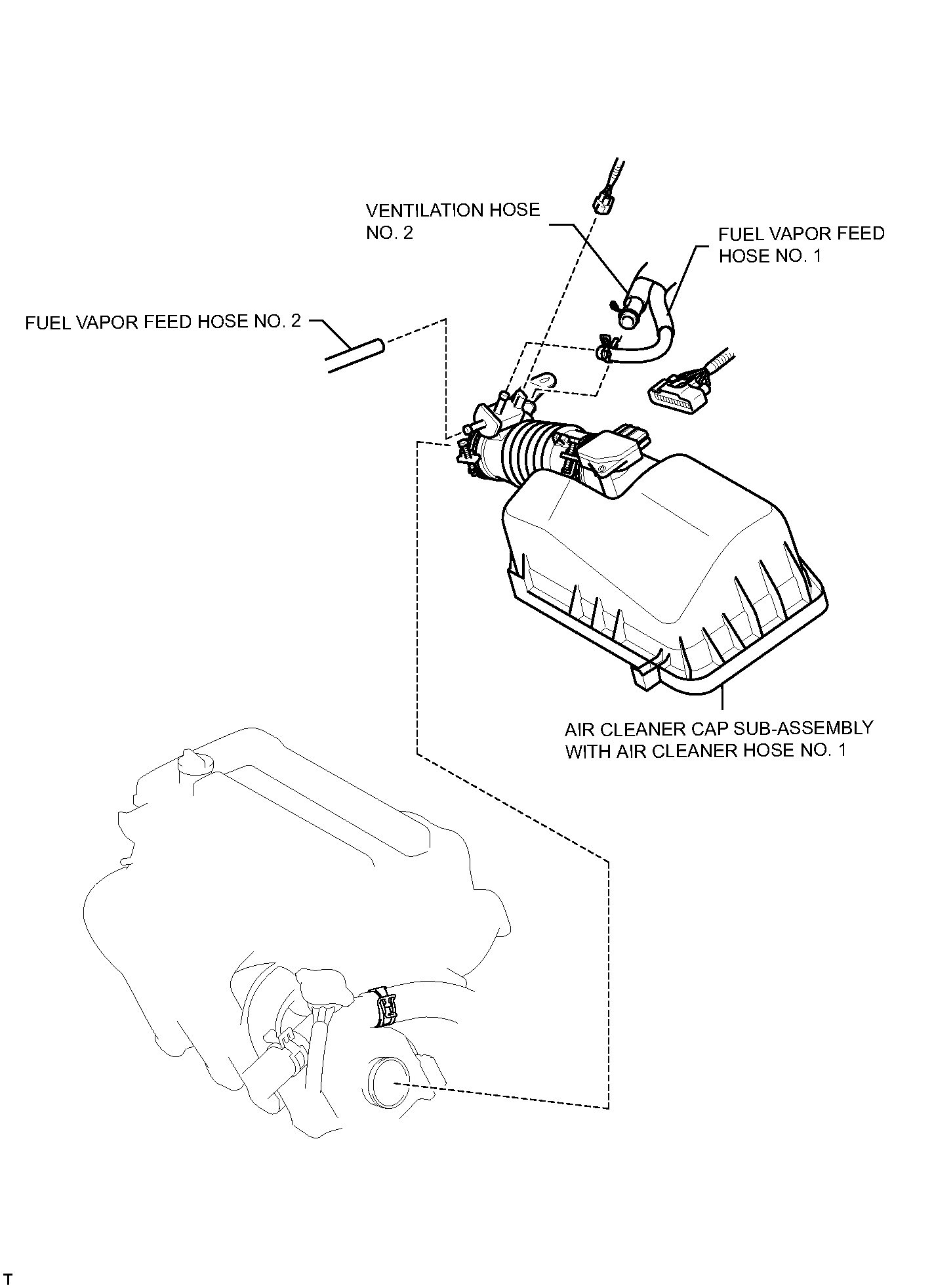 VENTILATION HOSE NO. 2

FUEL VAPOR FEED HOSE NO. 1

FUEL VAPOR FEED HOSE NO. 2

AIR CLEANER CAP SUB-ASSEMBLY WITH AIR CLEANER HOSE NO. 1

T