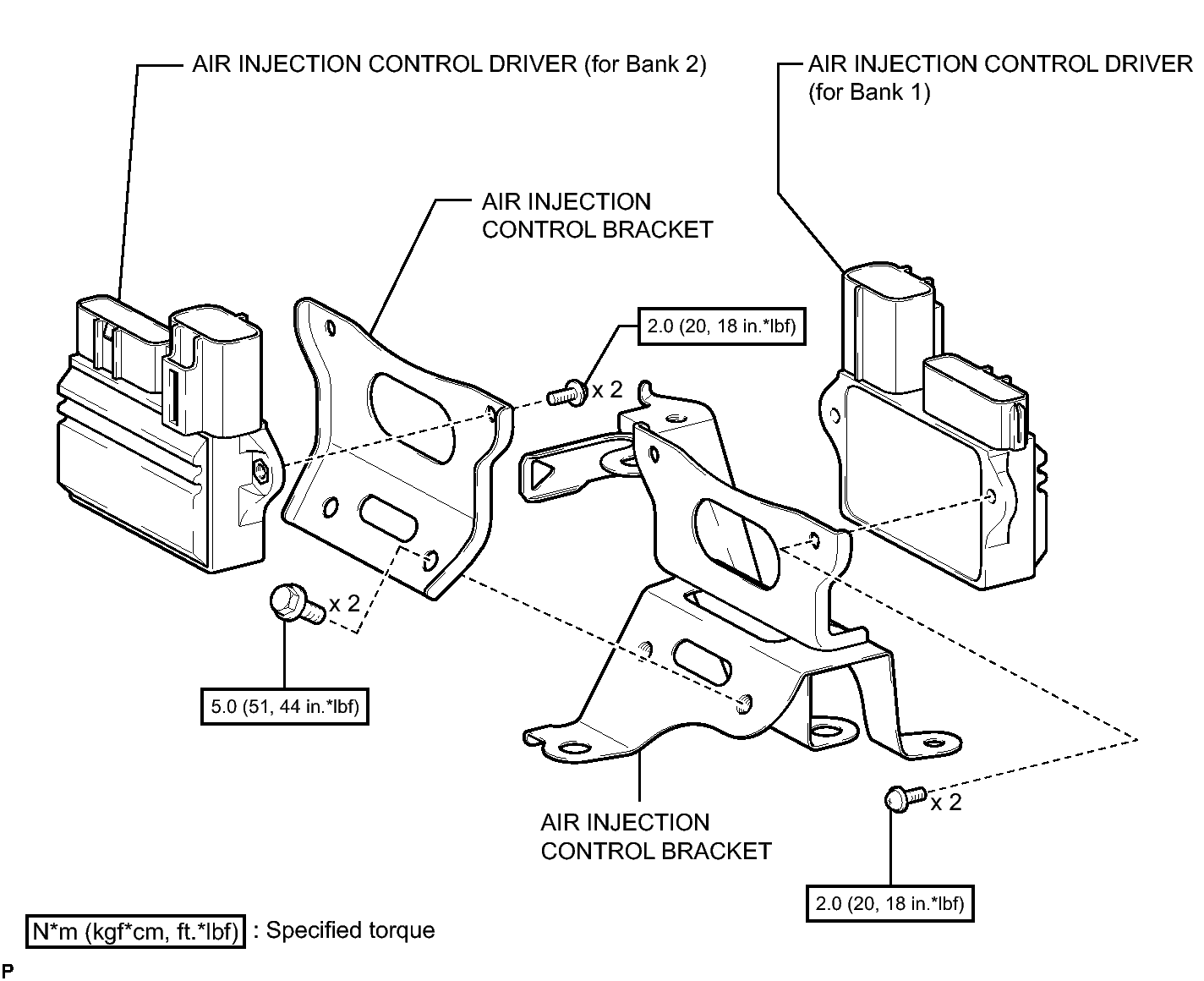 AIR INJECTION CONTROL DRIVER (for Bank 2)

AIR INJECTION CONTROL DRIVER (for Bank 1)

AIR INJECTION CONTROL BRACKET

2.0 (20, 18 in.*lbf)

x 2

x 2

5.0 (51, 44 in.*lbf)

AIR INJECTION CONTROL BRACKET

x 2

2.0 (20, 18 in.*lbf)

N*m (kgf*cm, ft.*lbf) : Specified torque

P