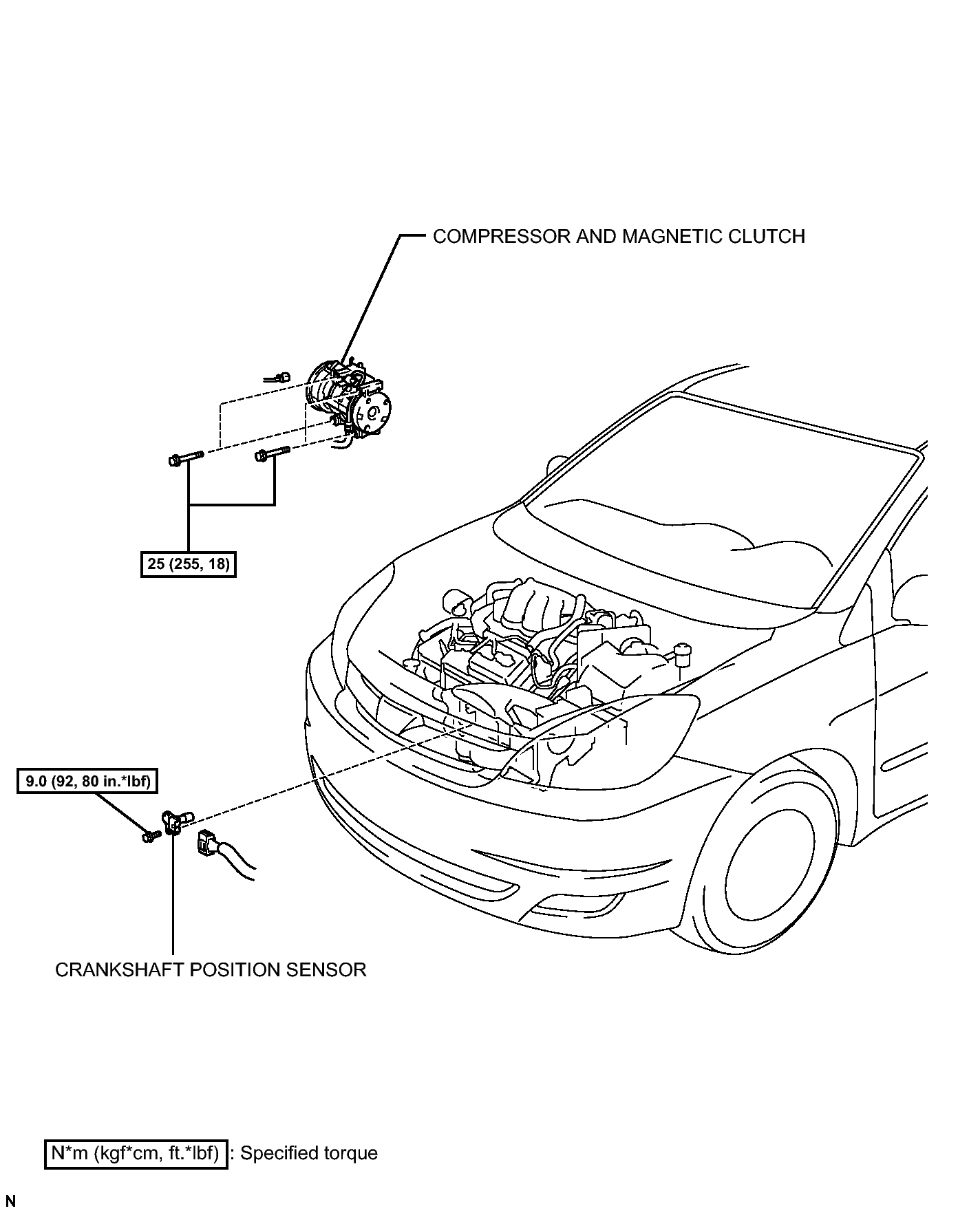 COMPRESSOR AND MAGNETIC CLUTCH

25 (255, 18)

9.0 (92, 80 in.*lbf)

CRANKSHAFT POSITION SENSOR

N*m (kgf*cm, ft.*lbf) : Specified torque

N