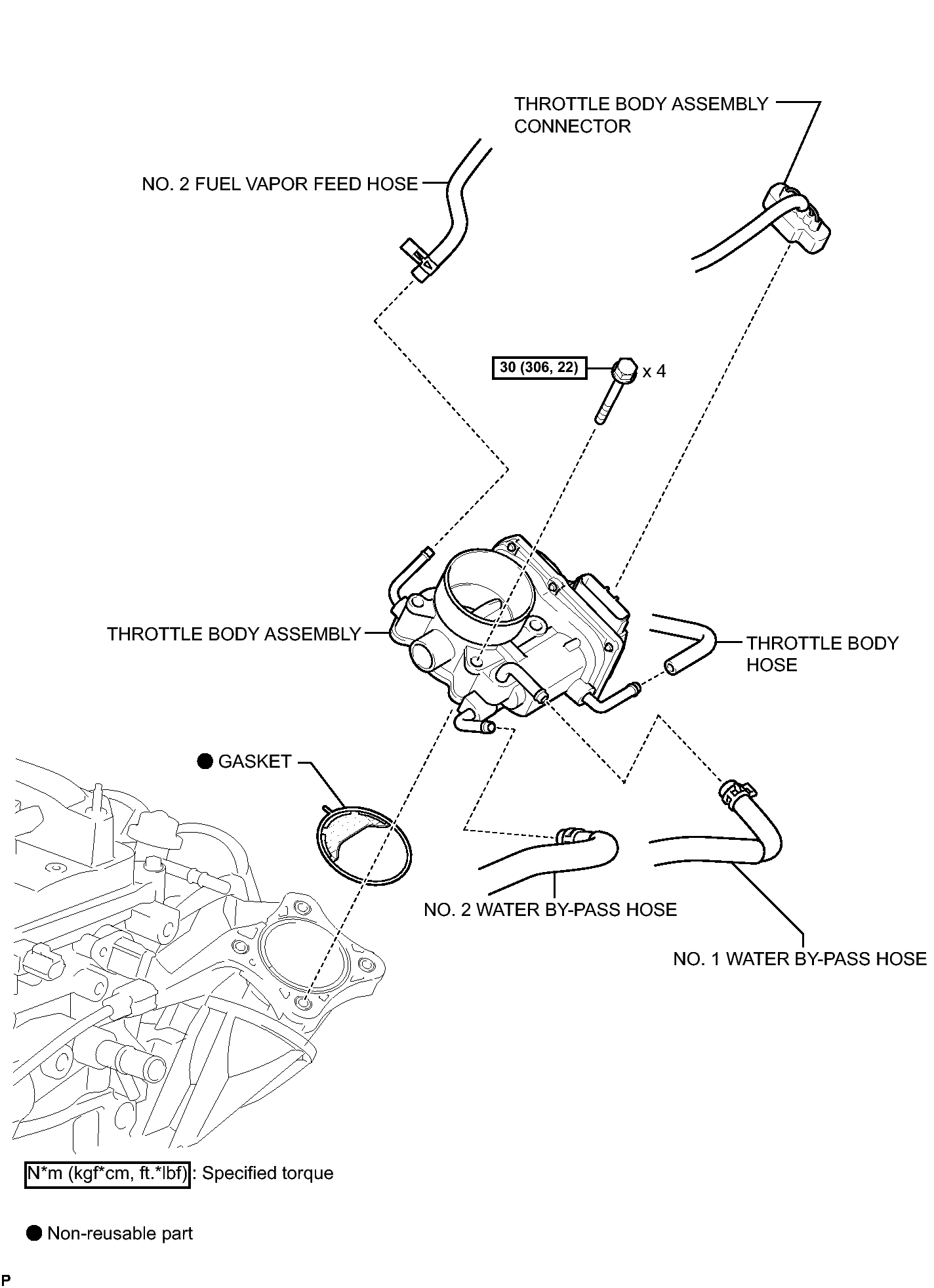 THROTTLE BODY ASSEMBLY CONNECTOR

NO. 2 FUEL VAPOR FEED HOSE

30 (306, 22) x 4

THROTTLE BODY ASSEMBLY

THROTTLE BODY HOSE

● GASKET

NO. 2 WATER BY-PASS HOSE

NO. 1 WATER BY-PASS HOSE

N*m (kgf*cm, ft.*lbf) : Specified torque

● Non-reusable part

P