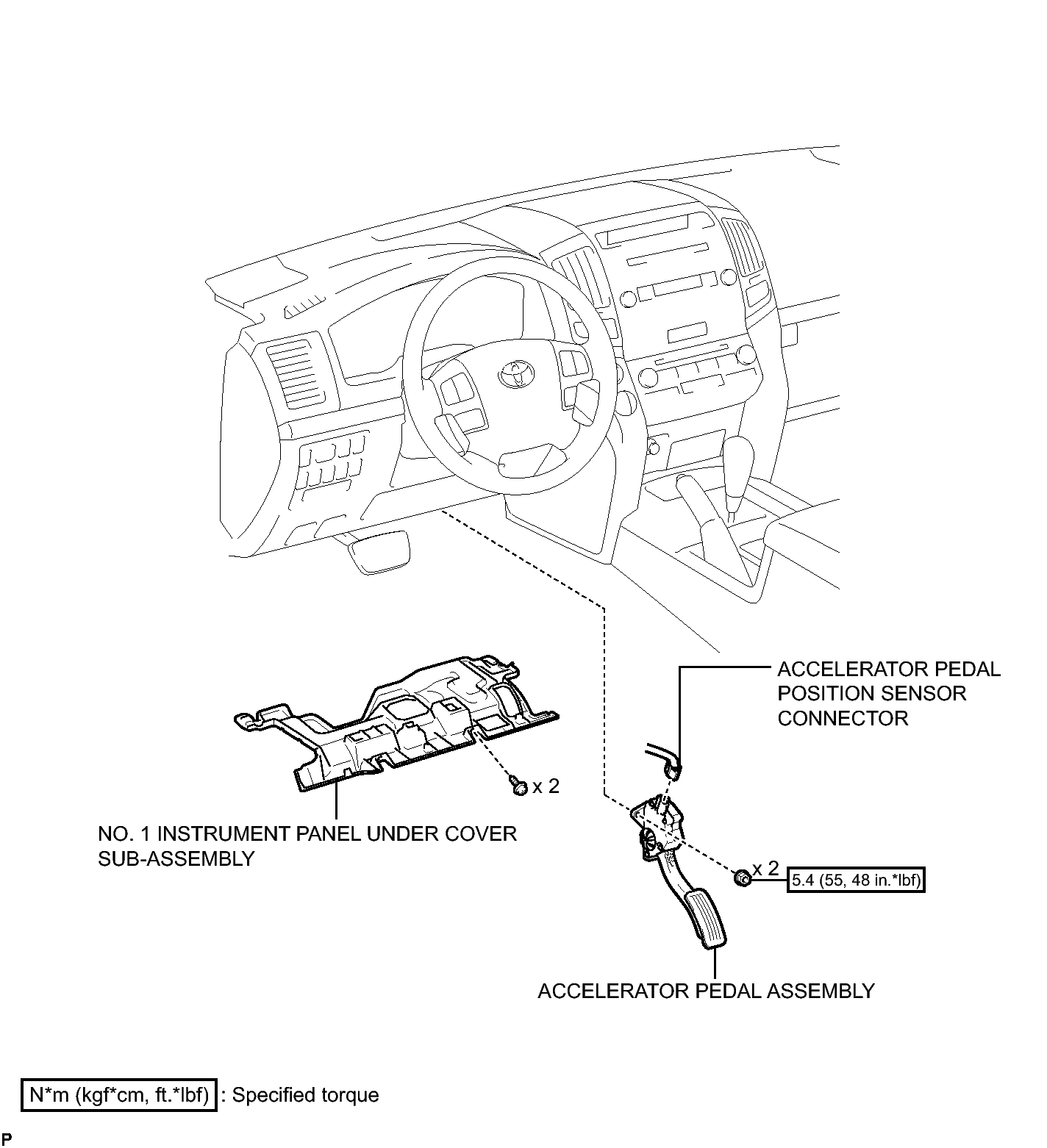 ACCELERATOR PEDAL POSITION SENSOR CONNECTOR

x 2

NO. 1 INSTRUMENT PANEL UNDER COVER SUB-ASSEMBLY

x 2

5.4 (55, 48 in.*lbf)

ACCELERATOR PEDAL ASSEMBLY

N*m (kgf*cm, ft.*lbf) : Specified torque

P