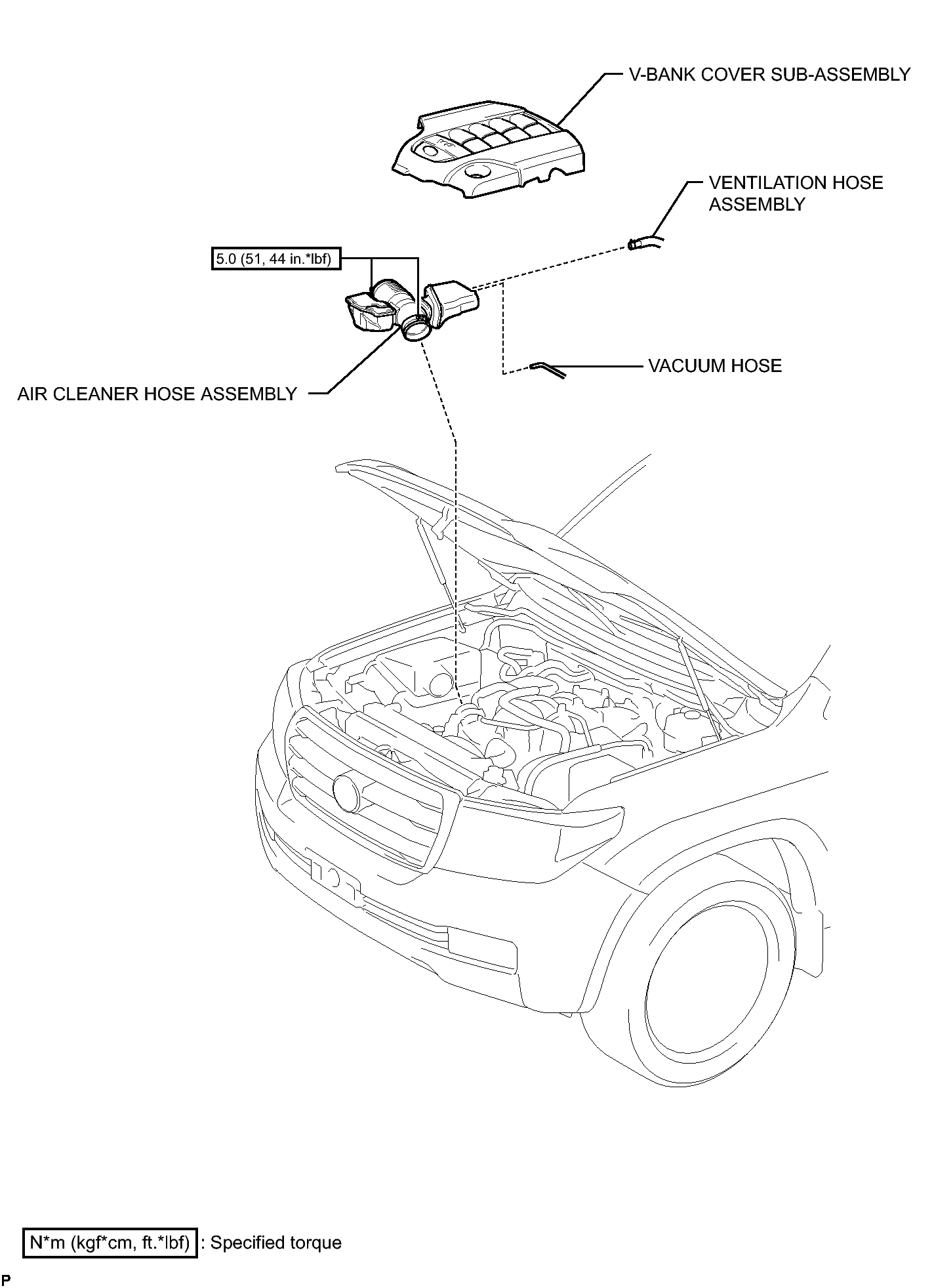 V-BANK COVER SUB-ASSEMBLY

VENTILATION HOSE ASSEMBLY

5.0 (51, 44 in.*lbf)

VACUUM HOSE

AIR CLEANER HOSE ASSEMBLY

N*m (kgf*cm, ft.*lbf) : Specified torque

P