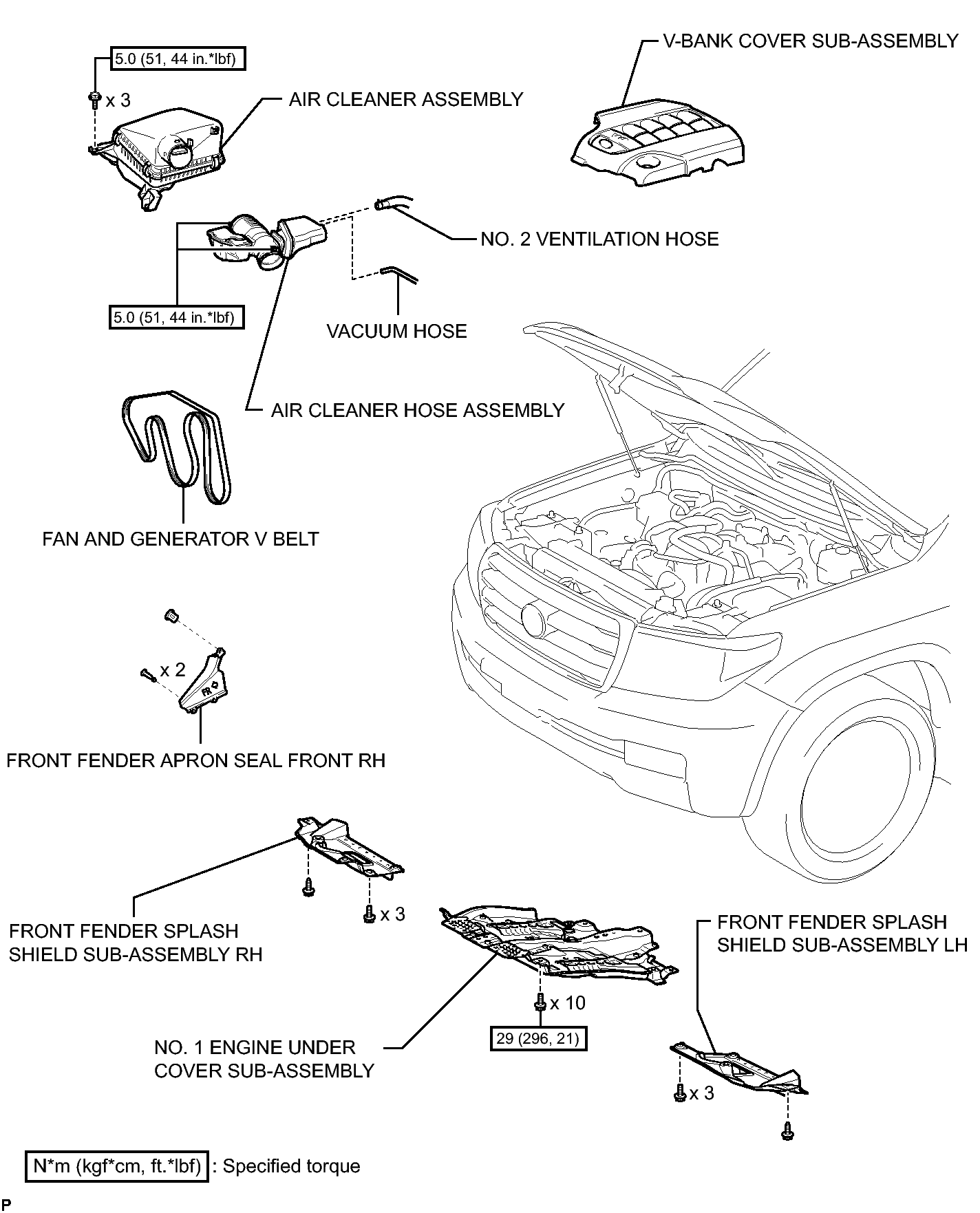 5.0 (51, 44 in.*lbf)

x 3

AIR CLEANER ASSEMBLY

V-BANK COVER SUB-ASSEMBLY

NO. 2 VENTILATION HOSE

5.0 (51, 44 in.*lbf)

VACUUM HOSE

AIR CLEANER HOSE ASSEMBLY

FAN AND GENERATOR V BELT

x 2

FR

FRONT FENDER APRON SEAL FRONT RH

x 3

FRONT FENDER SPLASH SHIELD SUB-ASSEMBLY RH

FRONT FENDER SPLASH SHIELD SUB-ASSEMBLY LH

x 10

29 (296, 21)

NO. 1 ENGINE UNDER COVER SUB-ASSEMBLY

x 3

N*m (kgf*cm, ft.*lbf) : Specified torque

P