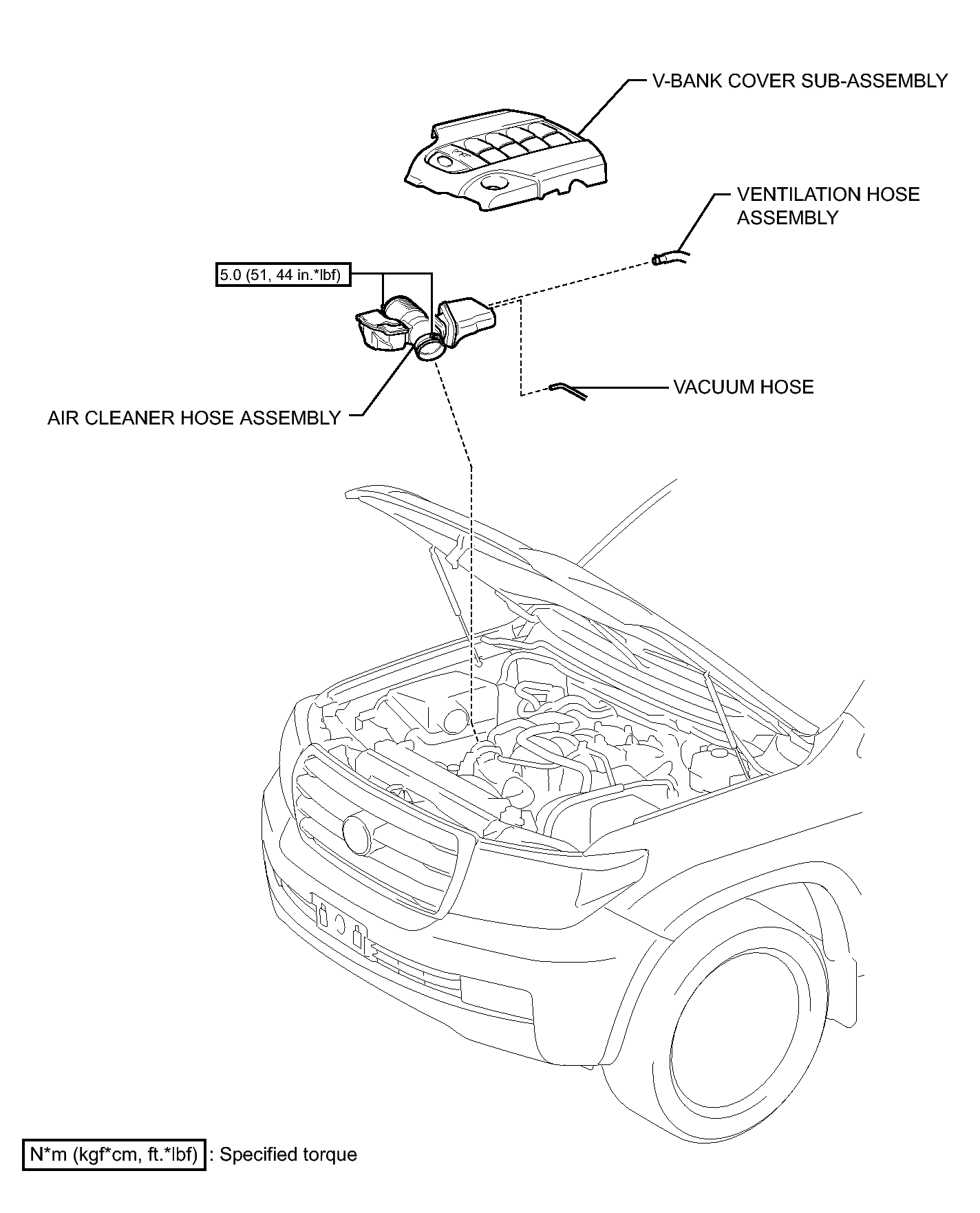 V-BANK COVER SUB-ASSEMBLY

VENTILATION HOSE ASSEMBLY

5.0 (51, 44 in.*lbf)

VACUUM HOSE

AIR CLEANER HOSE ASSEMBLY

N*m (kgf*cm, ft.*lbf) : Specified torque