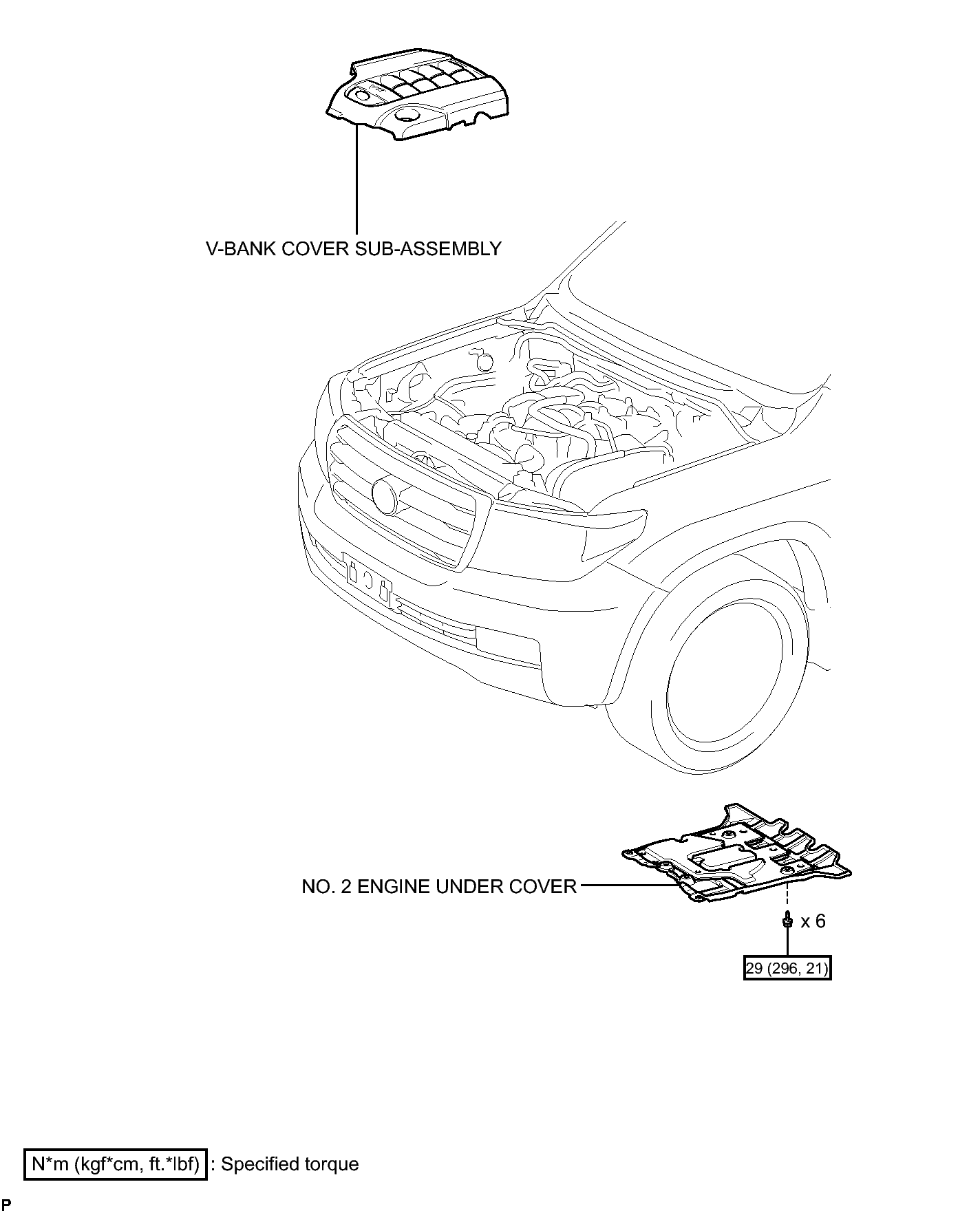 V-BANK COVER SUB-ASSEMBLY

NO. 2 ENGINE UNDER COVER

x 6

29 (296, 21)

N*m (kgf*cm, ft.*lbf) : Specified torque

P