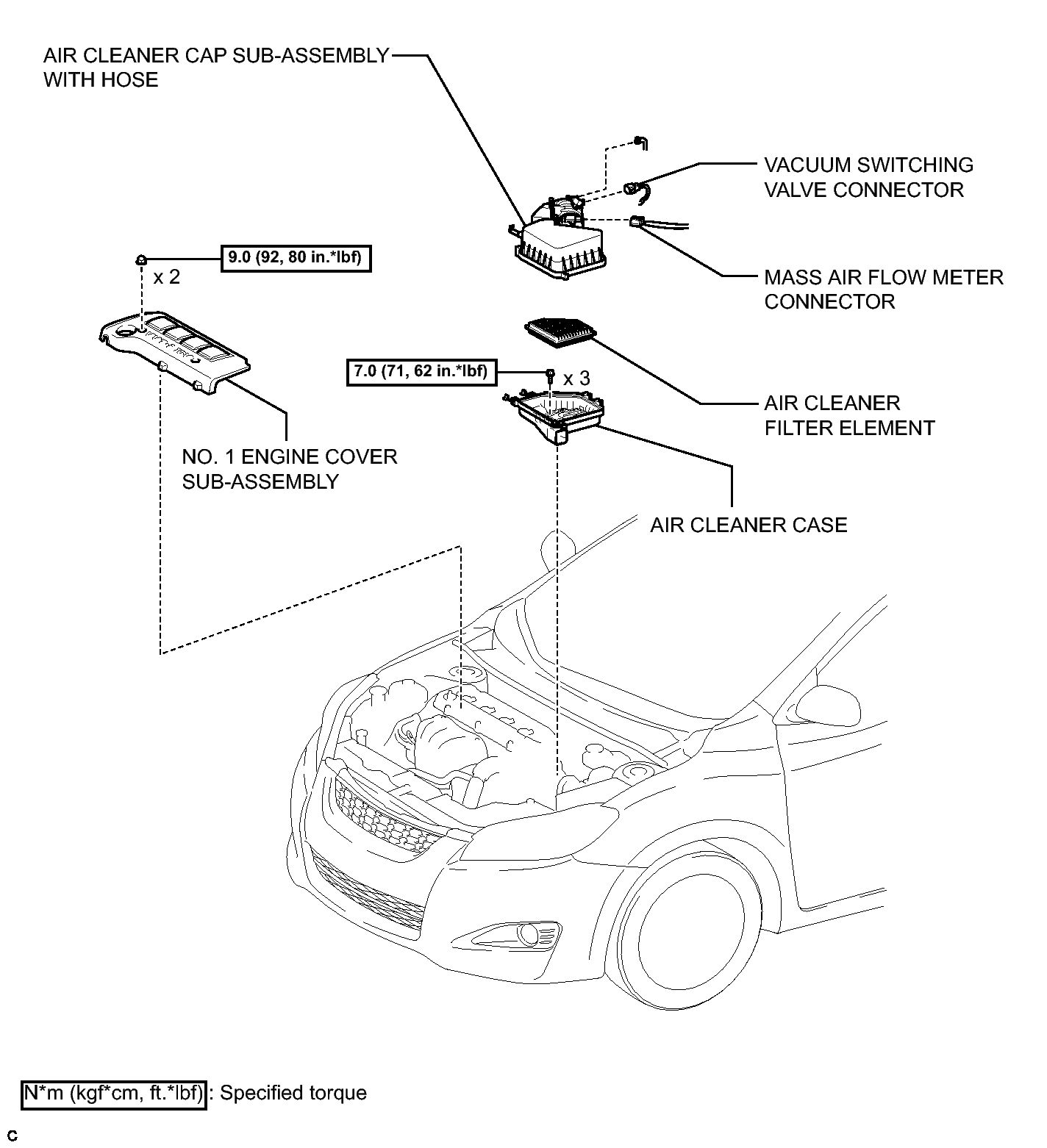 AIR CLEANER CAP SUB-ASSEMBLY WITH HOSE

VACUUM SWITCHING VALVE CONNECTOR

9.0 (92, 80 in.*lbf)

x 2

MASS AIR FLOW METER CONNECTOR

7.0 (71, 62 in.*lbf)

x 3

AIR CLEANER FILTER ELEMENT

NO. 1 ENGINE COVER SUB-ASSEMBLY

AIR CLEANER CASE

N*m (kgf*cm, ft.*lbf) : Specified torque

C