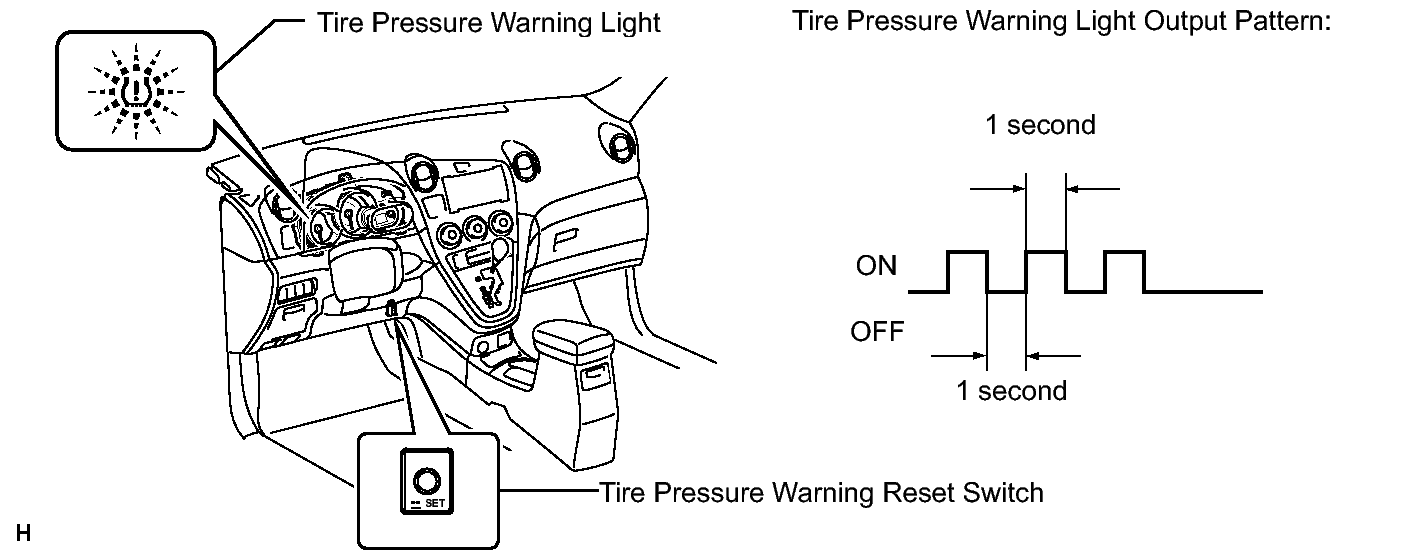 Tire Pressure Warning Light

Tire Pressure Warning Light Output Pattern:

1 second

ON

OFF

1 second

SET

Tire Pressure Warning Reset Switch

H