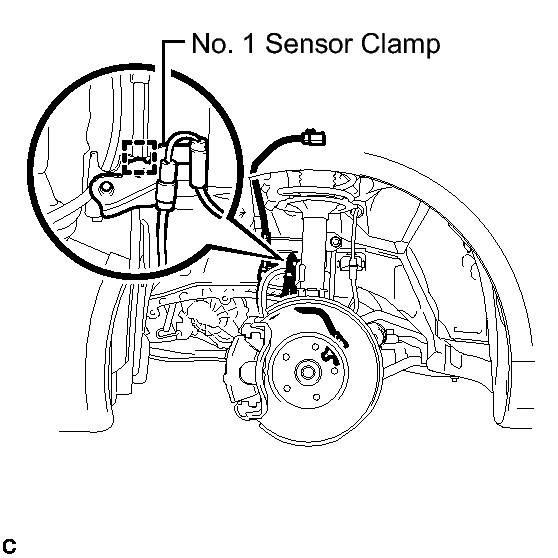 No. 1 Sensor Clamp

C